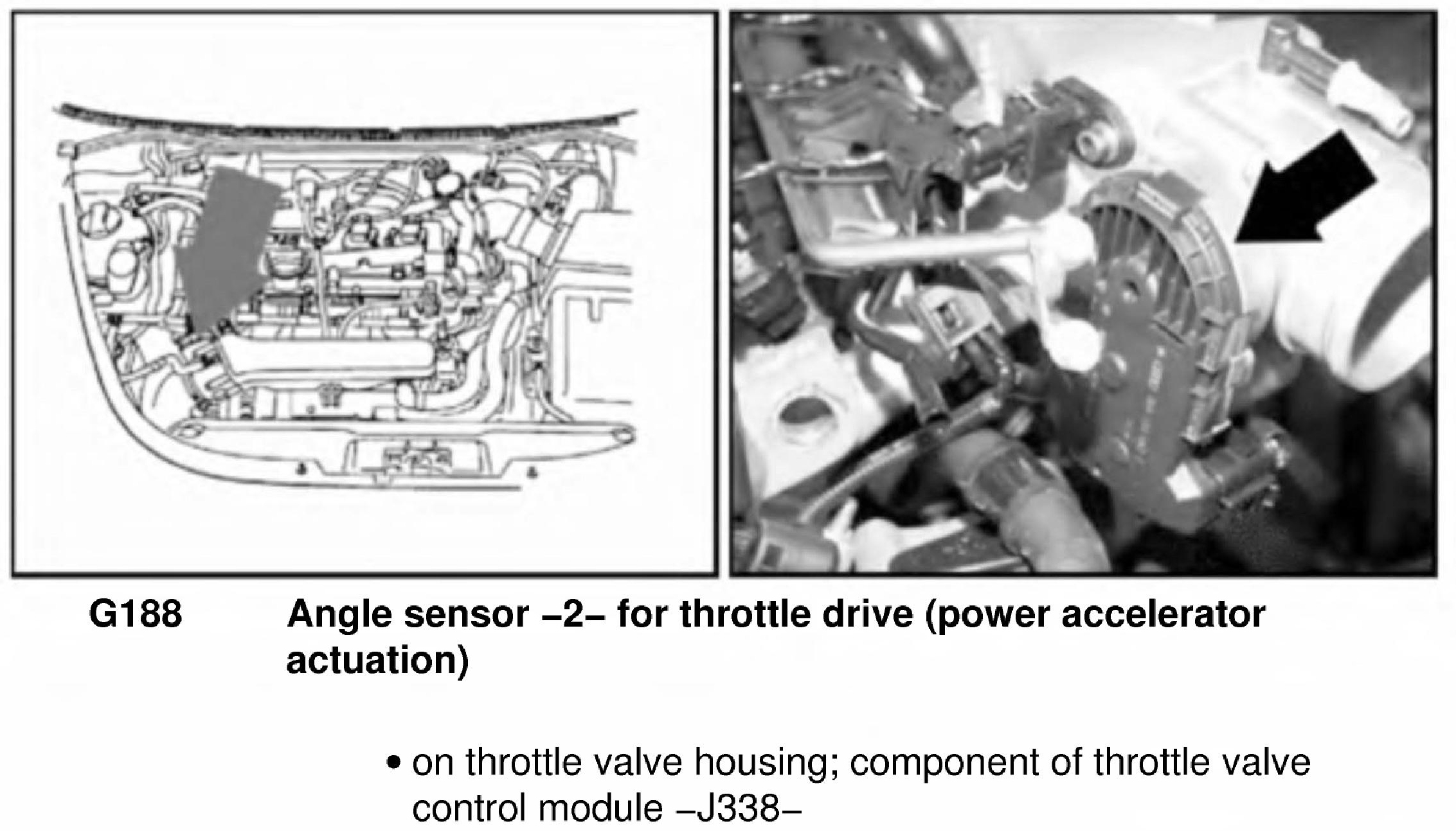 G188 Angle sensor –2– for throttle drive (power accelerator actuation)

• on throttle valve housing; component of throttle valve control module –J338–