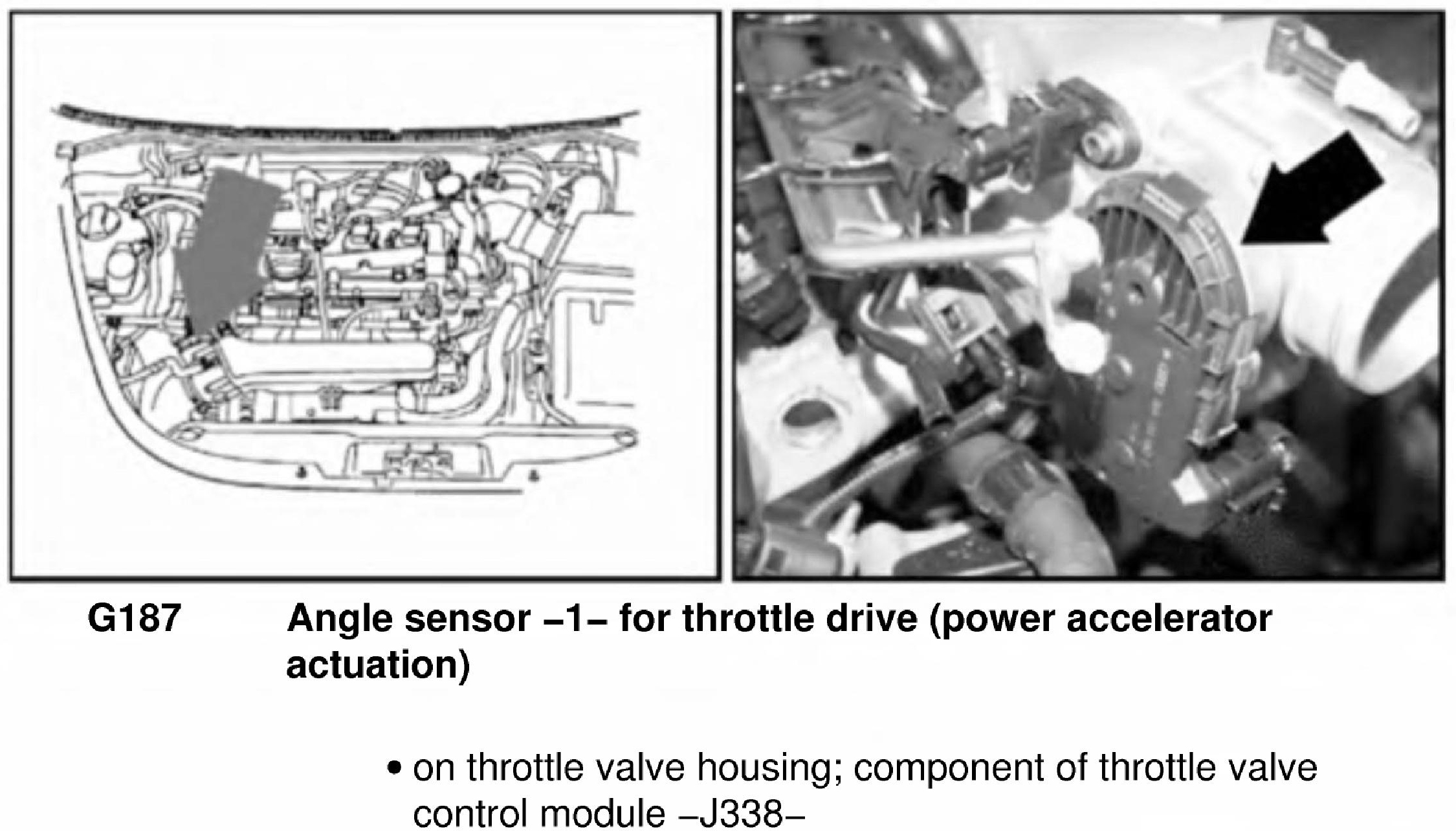 G187 Angle sensor –1– for throttle drive (power accelerator actuation)

• on throttle valve housing; component of throttle valve control module –J338–