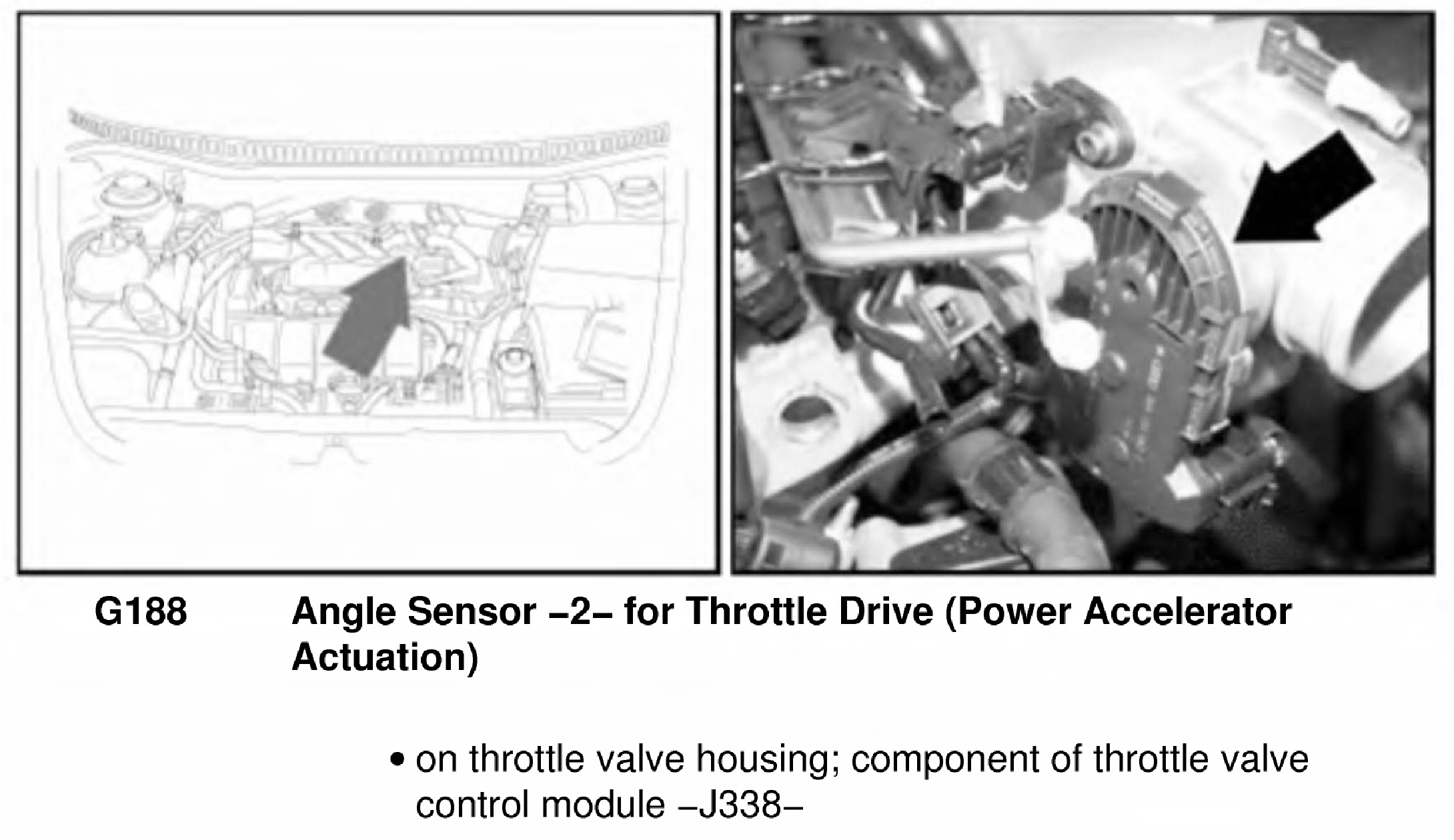 G188 Angle Sensor –2– for Throttle Drive (Power Accelerator Actuation)

• on throttle valve housing; component of throttle valve control module –J338–