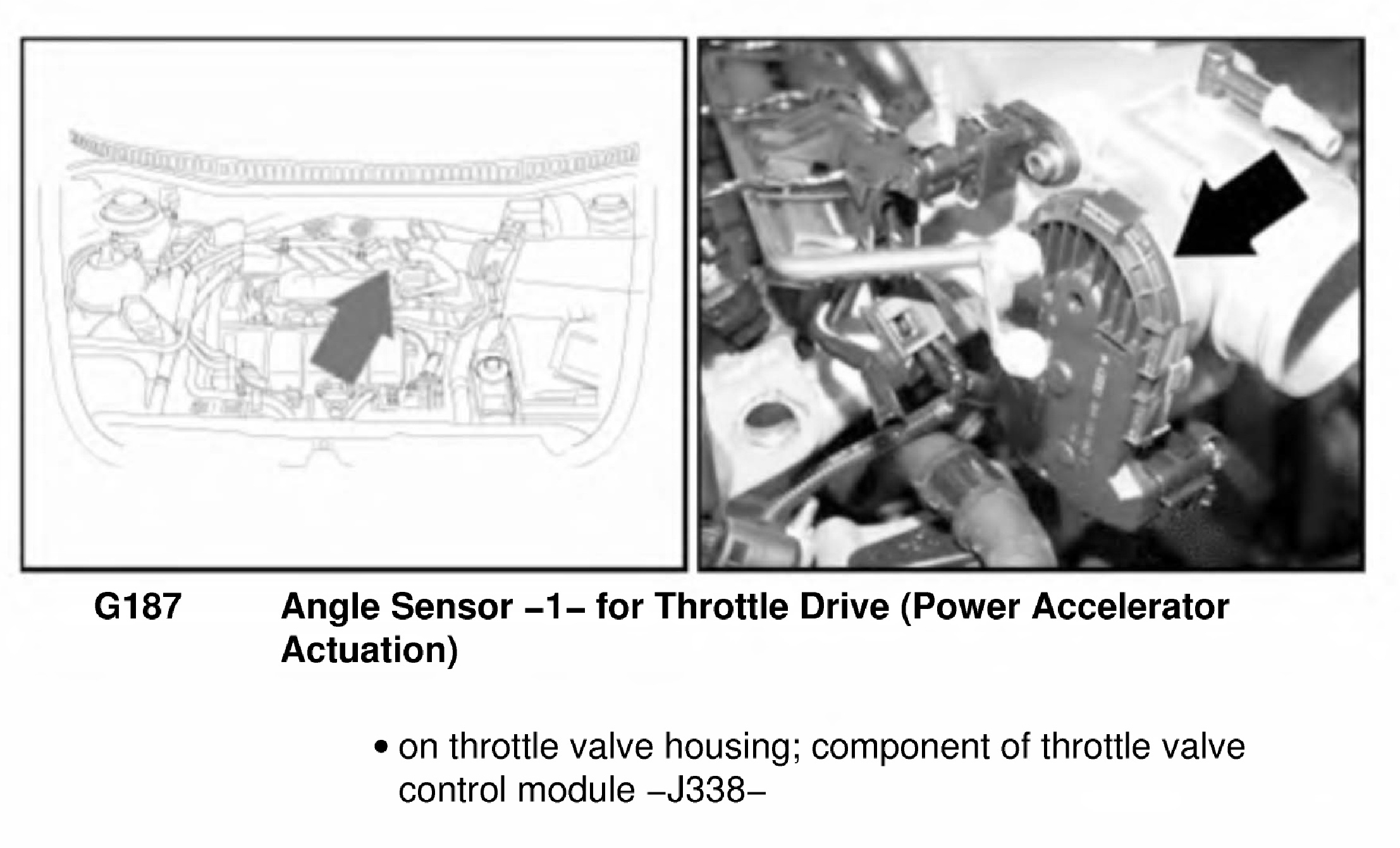 G187 Angle Sensor –1– for Throttle Drive (Power Accelerator Actuation)

• on throttle valve housing; component of throttle valve control module –J338–