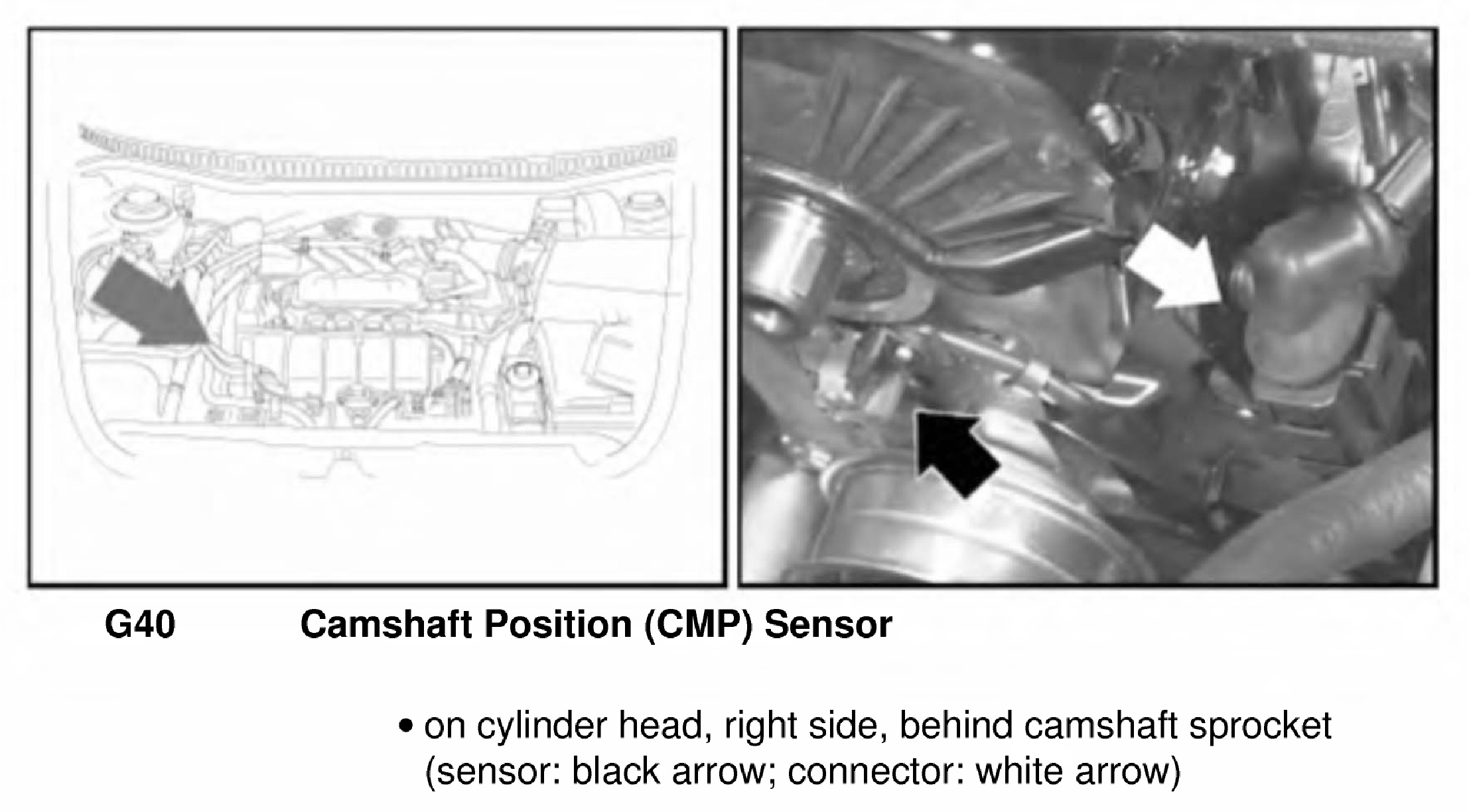 G40 Camshaft Position (CMP) Sensor

• on cylinder head, right side, behind camshaft sprocket (sensor: black arrow; connector: white arrow)