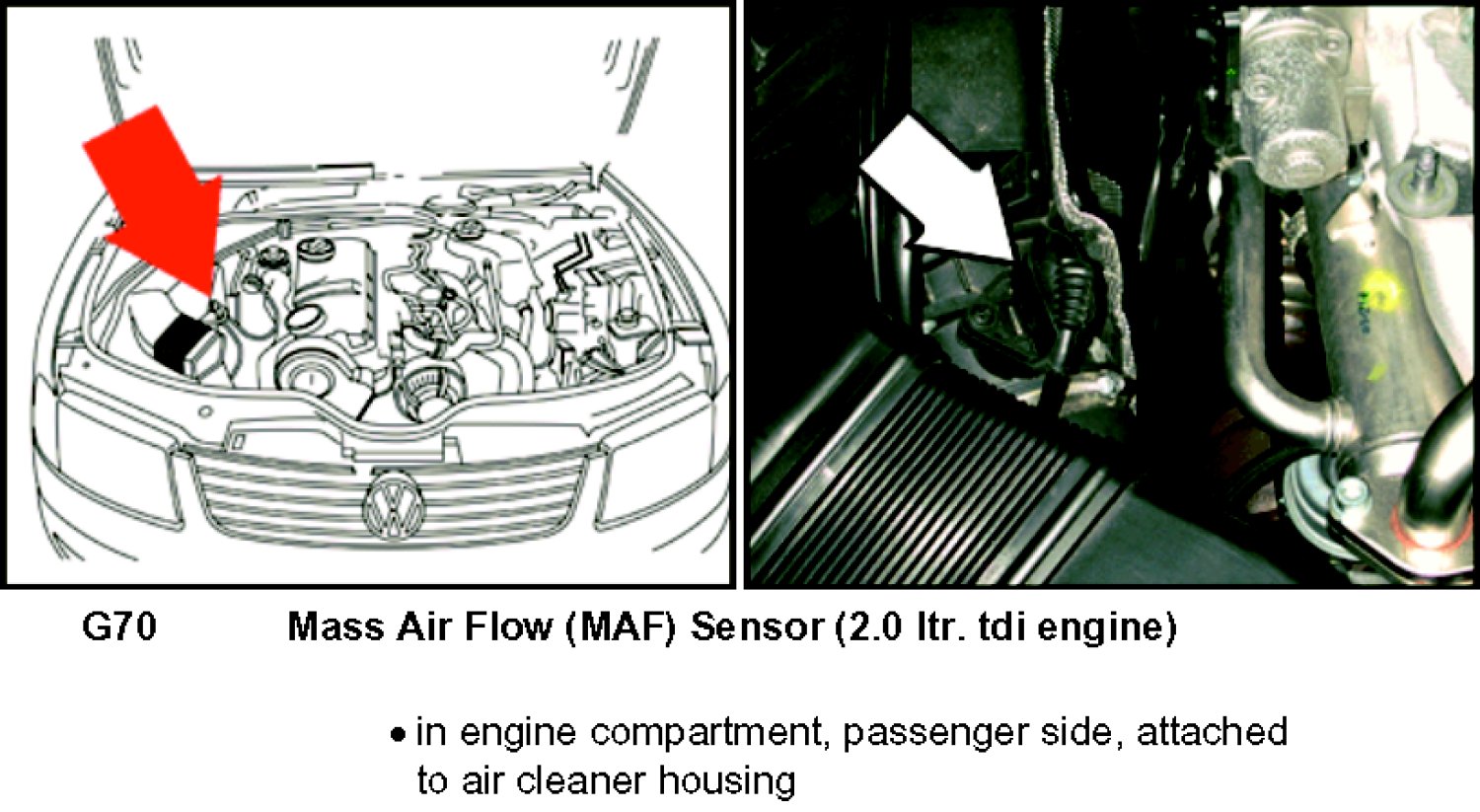 G70 Mass Air Flow (MAF) Sensor (2.0 ltr. tdi engine)

• in engine compartment, passenger side, attached to air cleaner housing