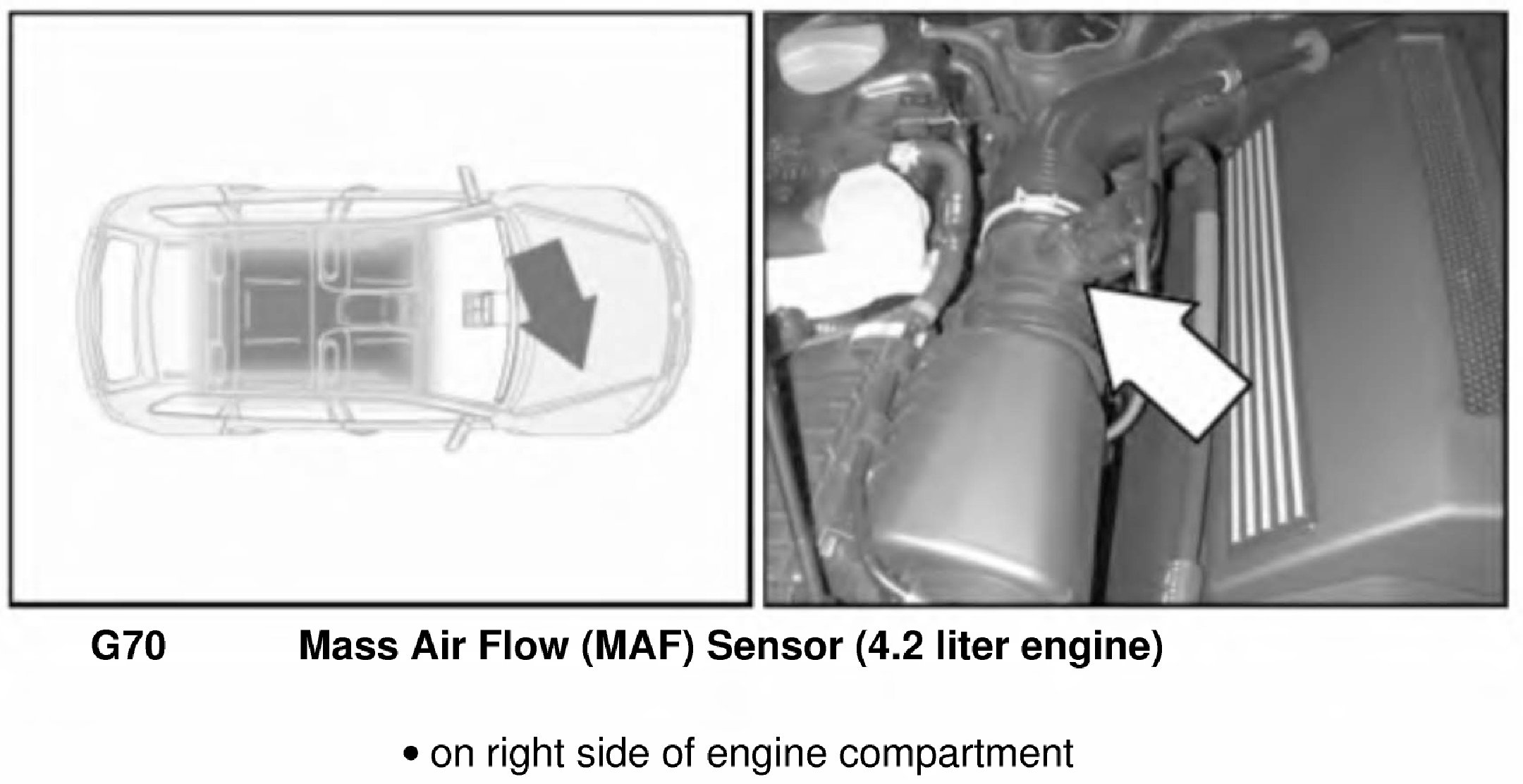 G70 Mass Air Flow (MAF) Sensor (4.2 liter engine)

• on right side of engine compartment