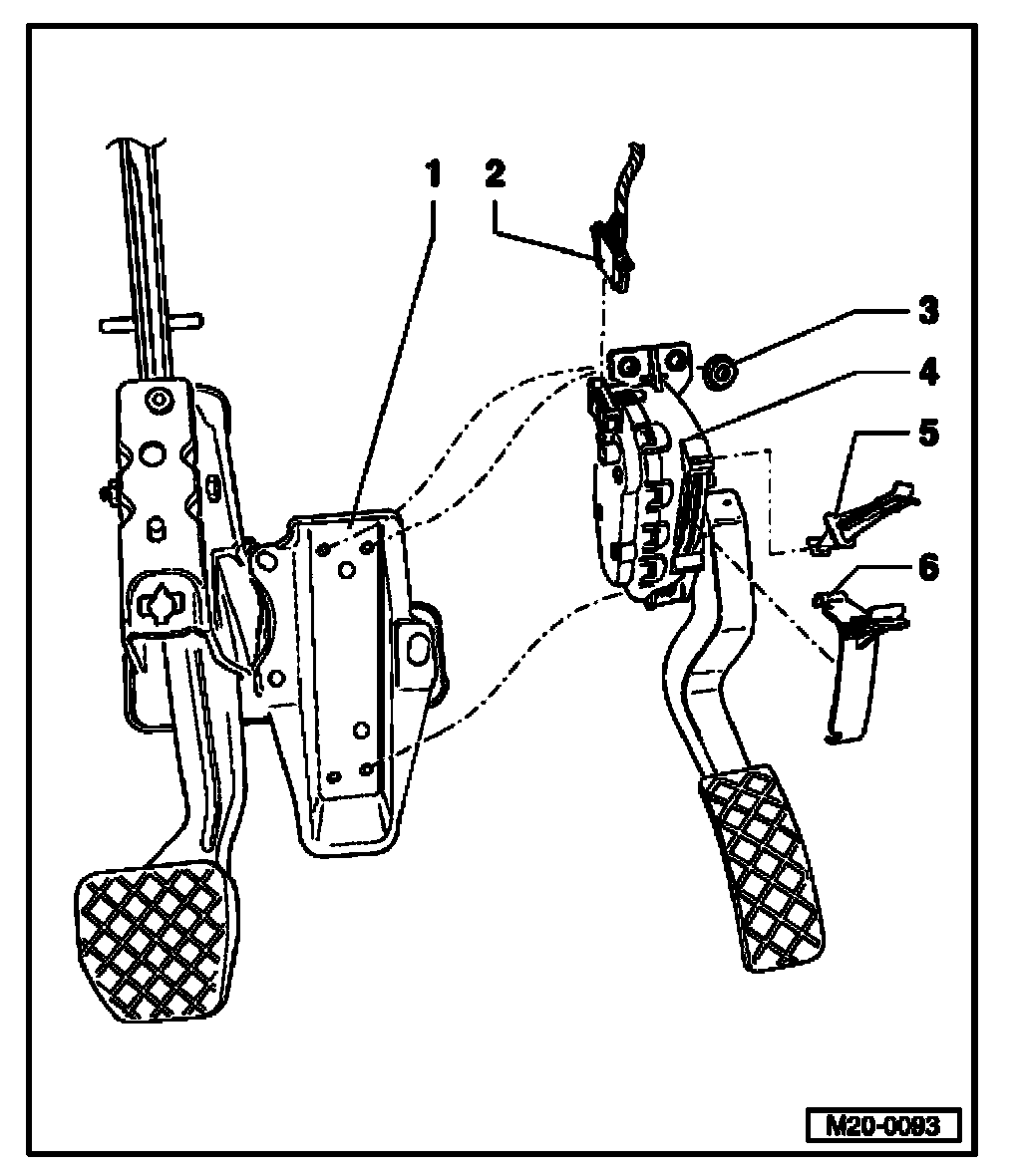 1
2
3
4
5
6
M20-0093