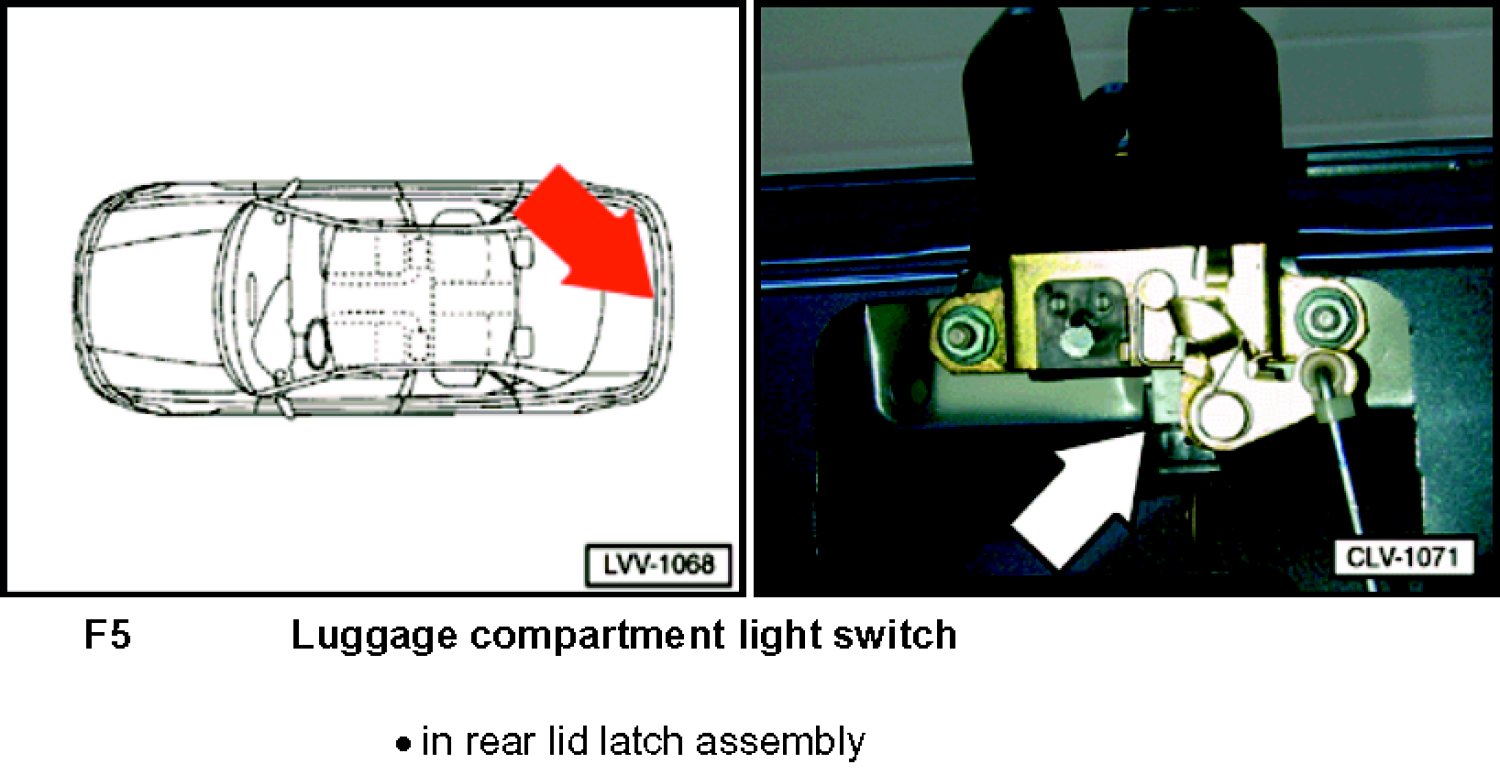 LVV-1068

CLV-1071

F5 Luggage compartment light switch

• in rear lid latch assembly