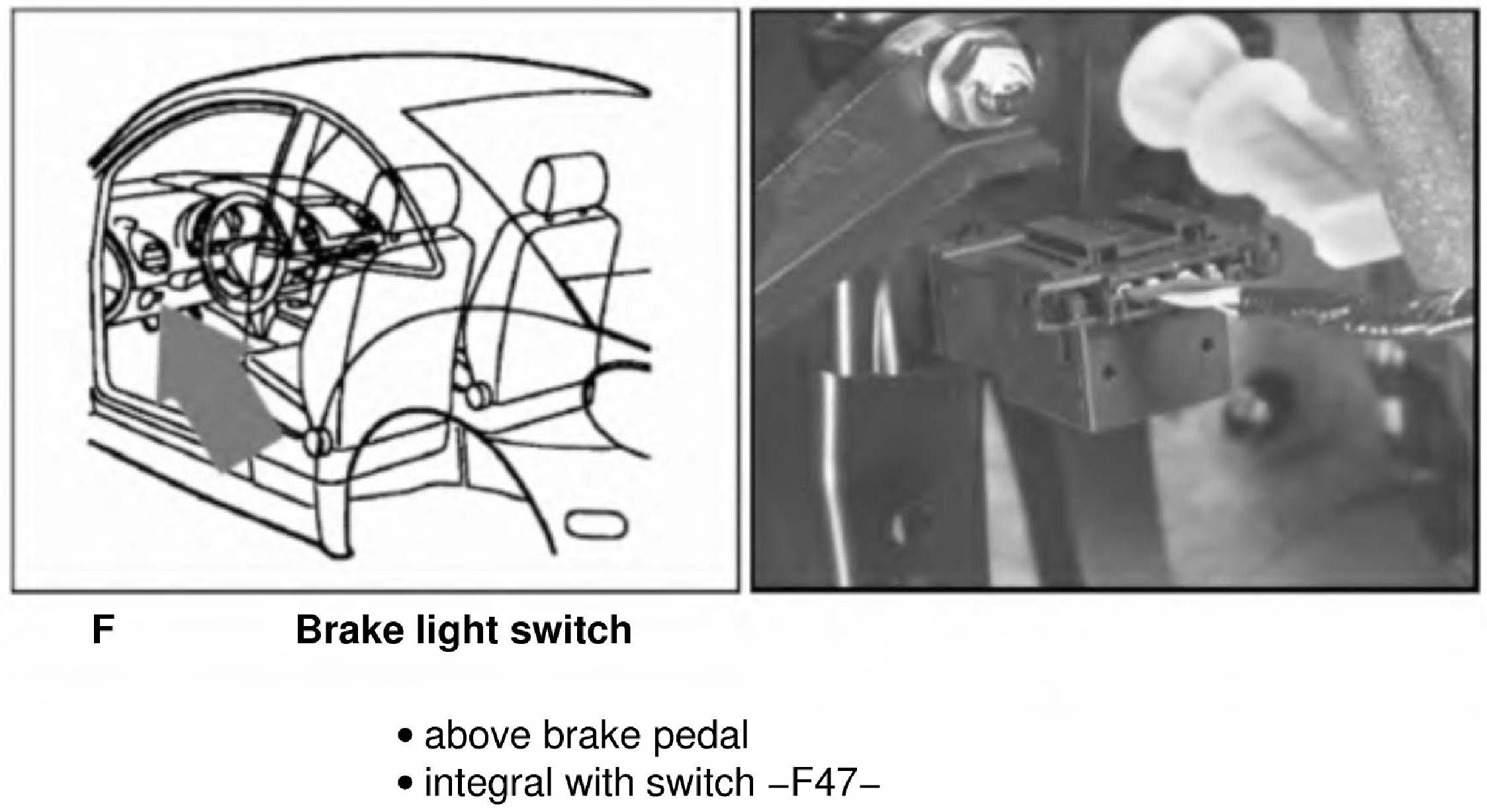 F Brake light switch

• above brake pedal
• integral with switch –F47–