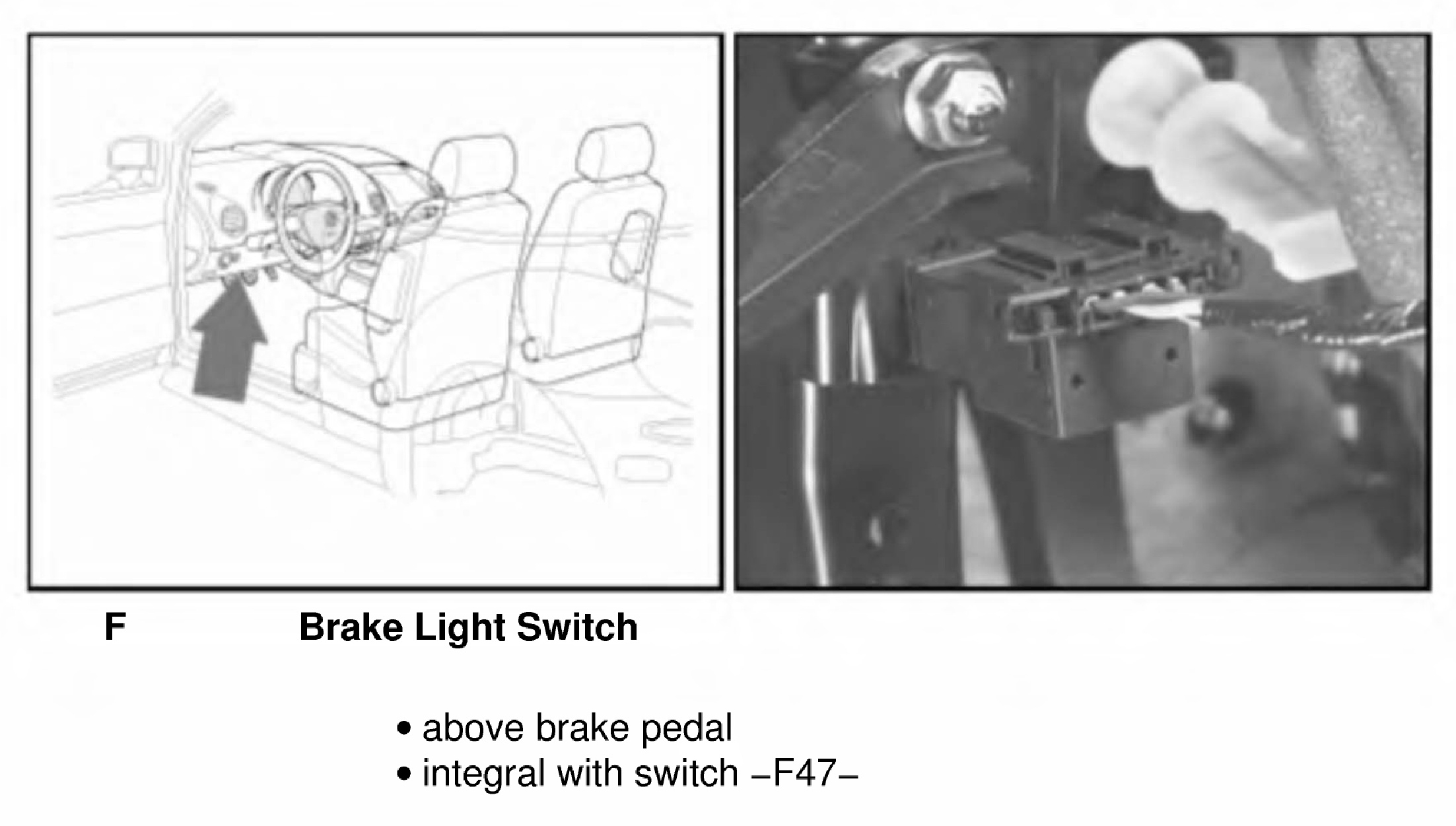 F Brake Light Switch

• above brake pedal
• integral with switch –F47–