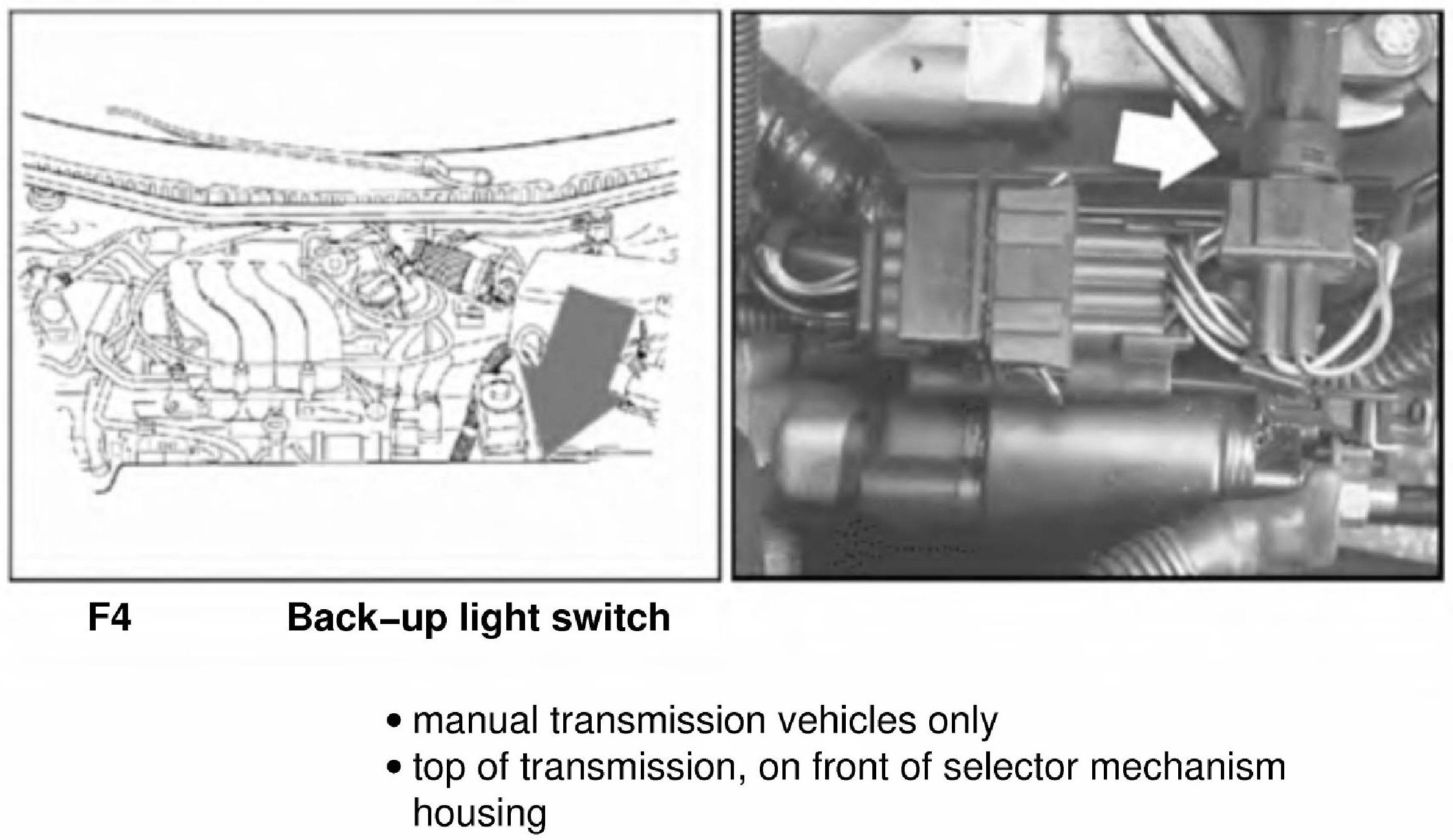 F4 Back–up light switch

• manual transmission vehicles only
• top of transmission, on front of selector mechanism housing