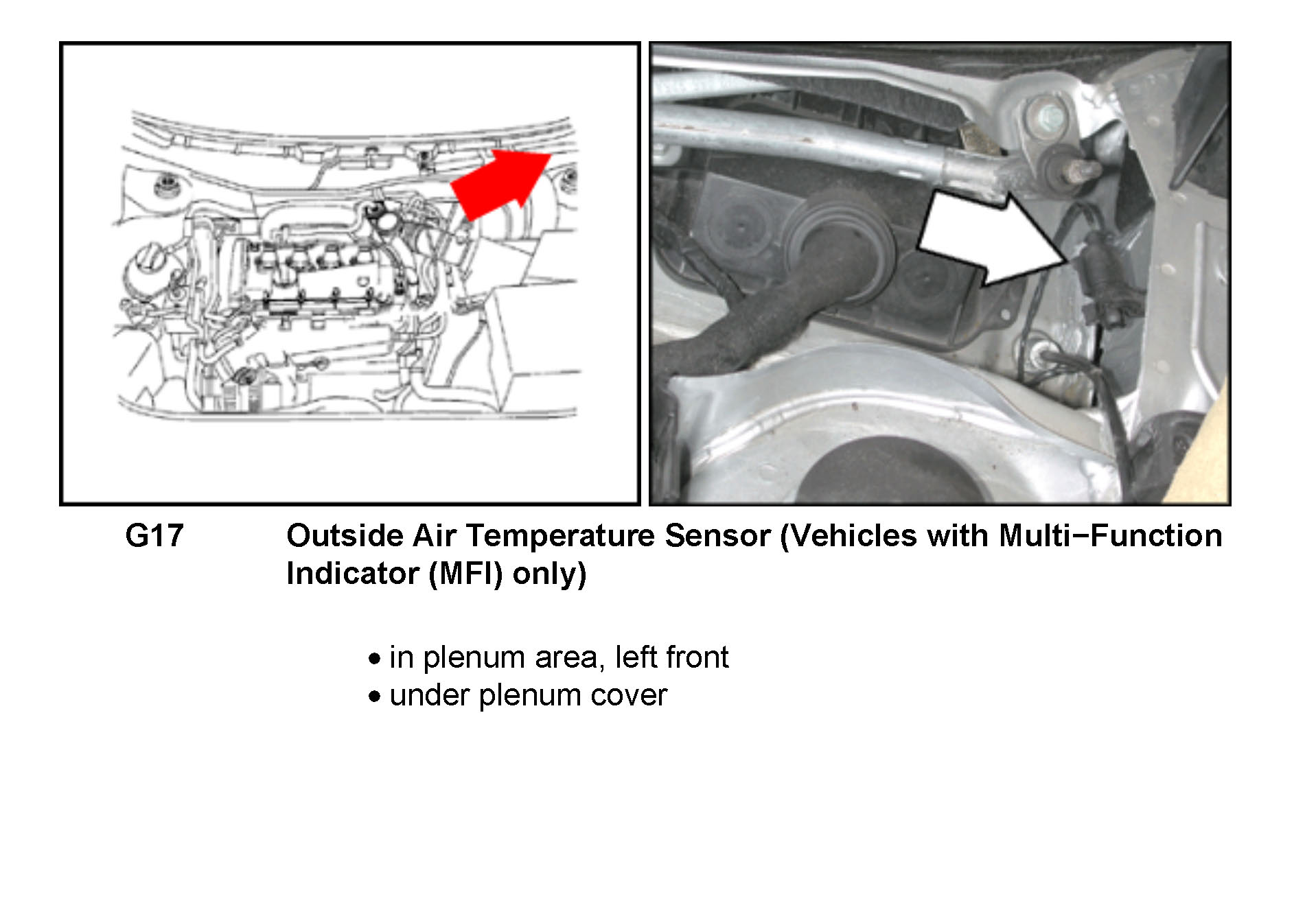 G17 Outside Air Temperature Sensor (Vehicles with Multi−Function Indicator (MFI) only)

• in plenum area, left front
• under plenum cover