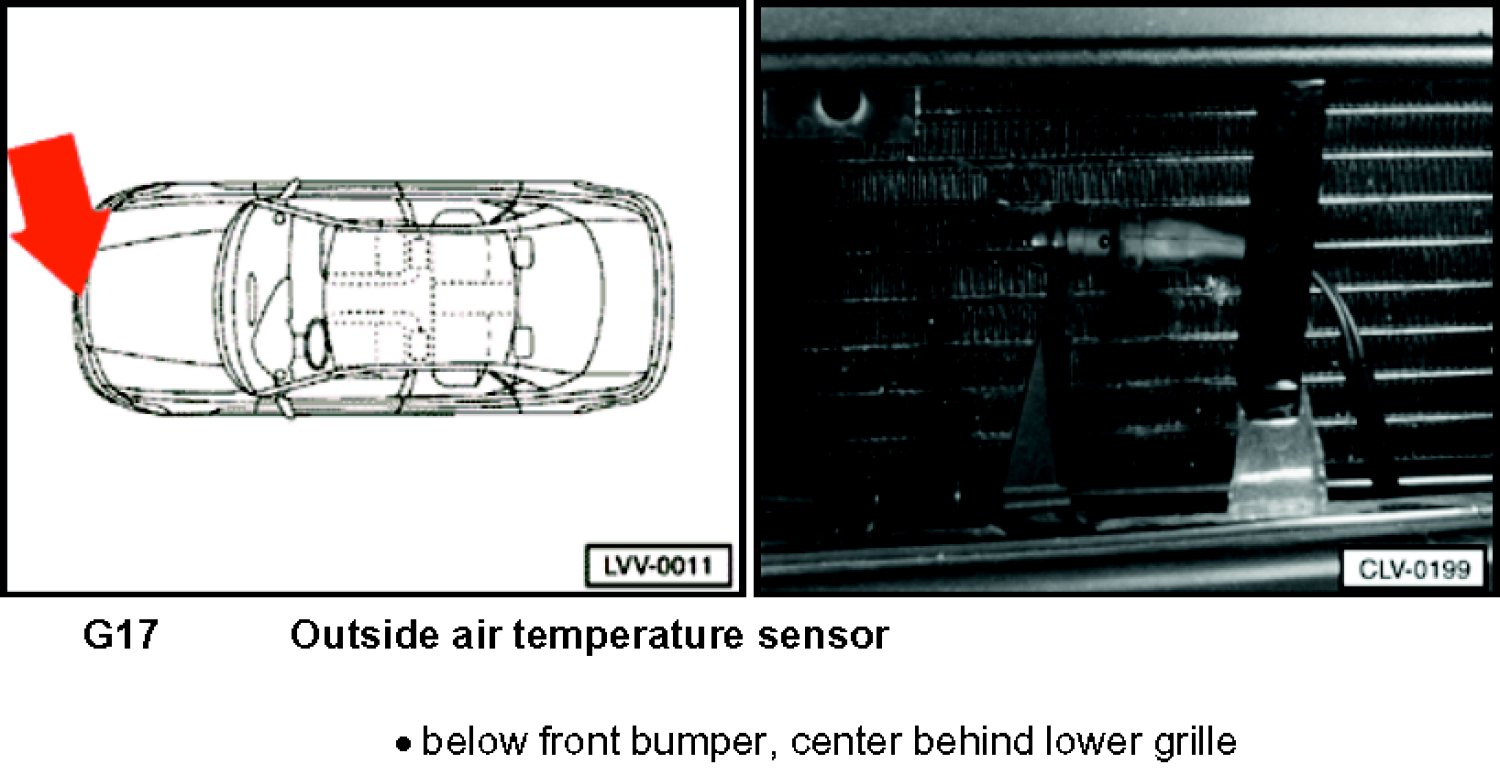 LVV-0011

CLV-0199

G17 Outside air temperature sensor

• below front bumper, center behind lower grille