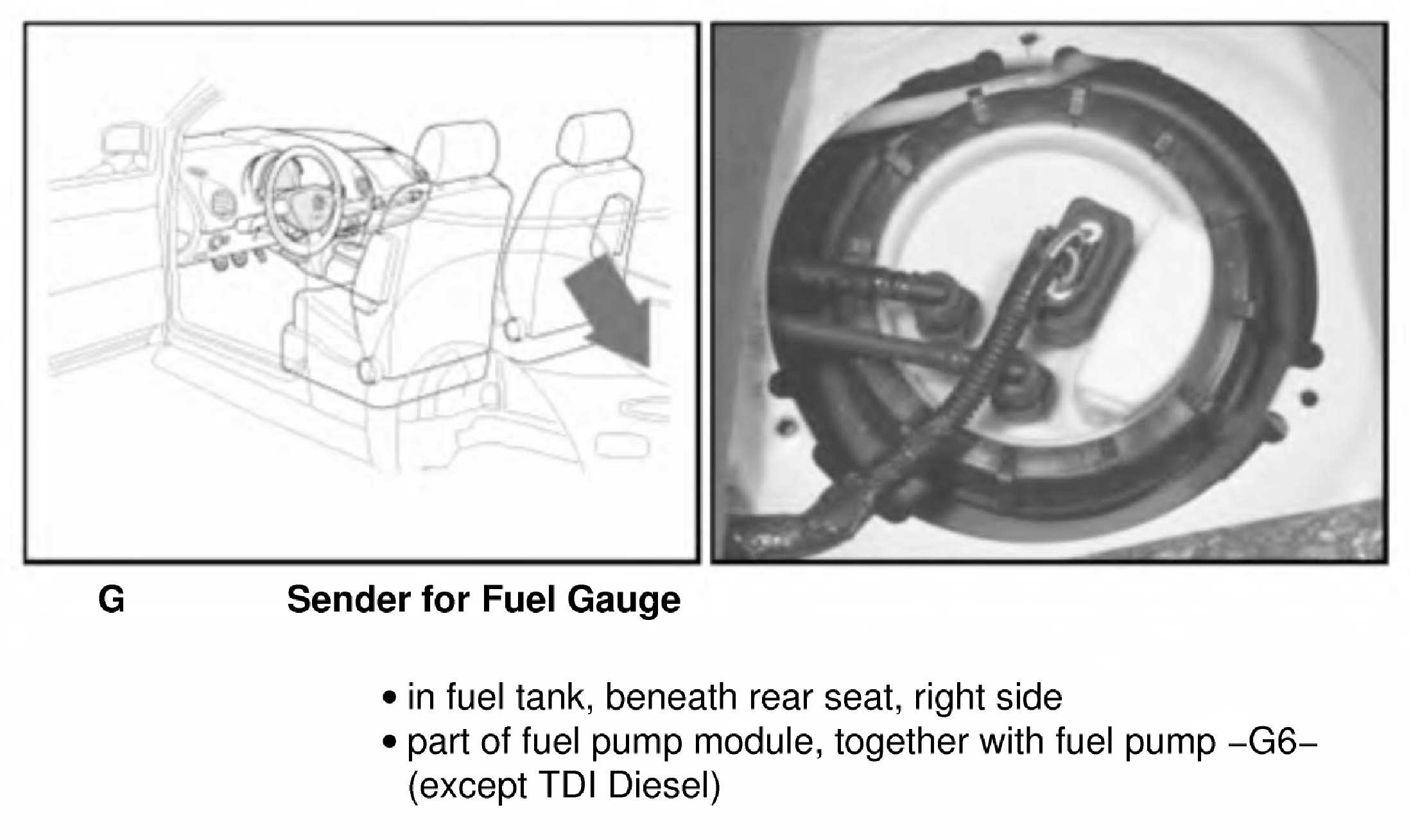 G Sender for Fuel Gauge

• in fuel tank, beneath rear seat, right side
• part of fuel pump module, together with fuel pump –G6– (except TDI Diesel)