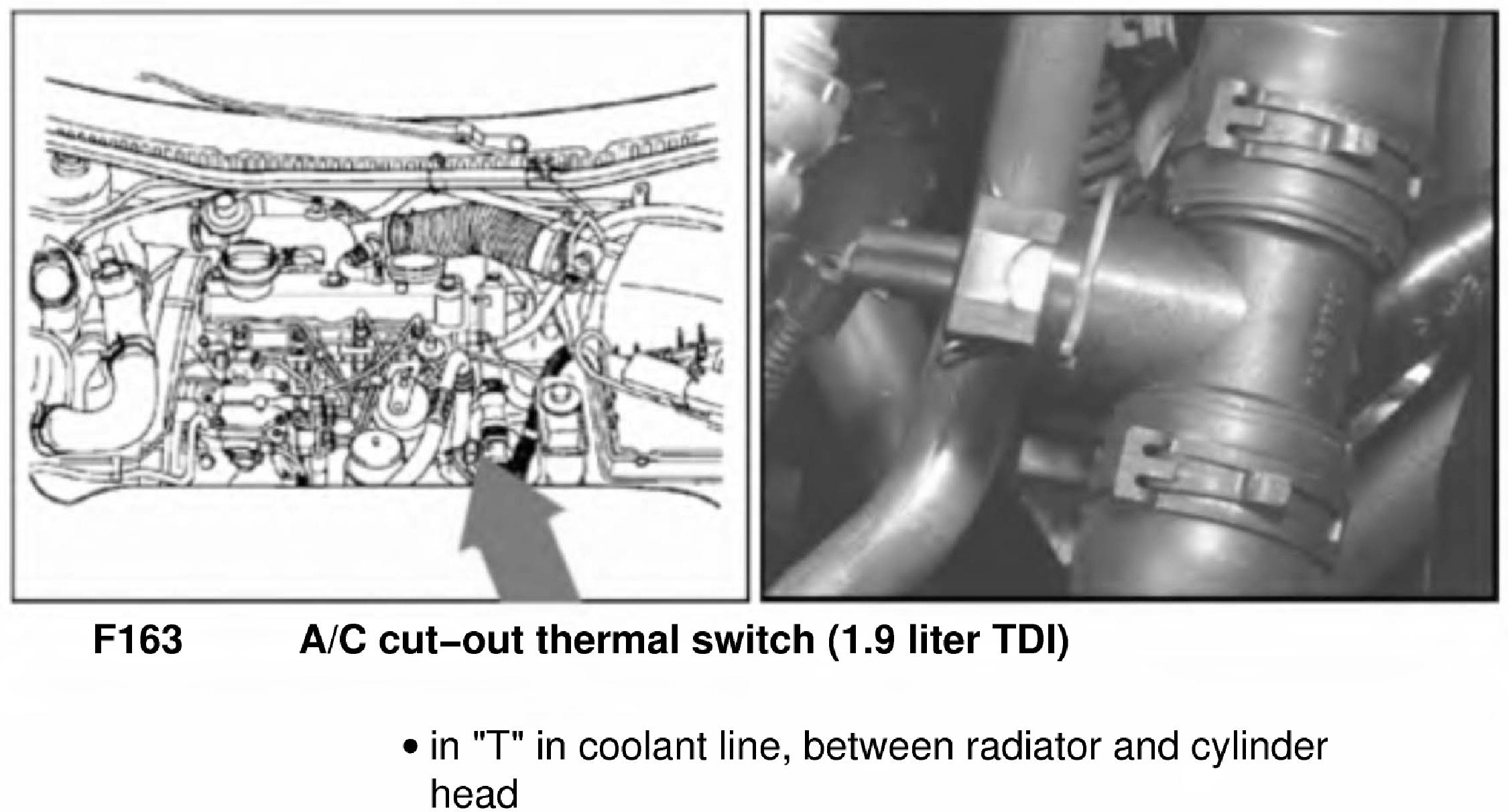 F163 A/C cut–out thermal switch (1.9 liter TDI)

• in "T" in coolant line, between radiator and cylinder head