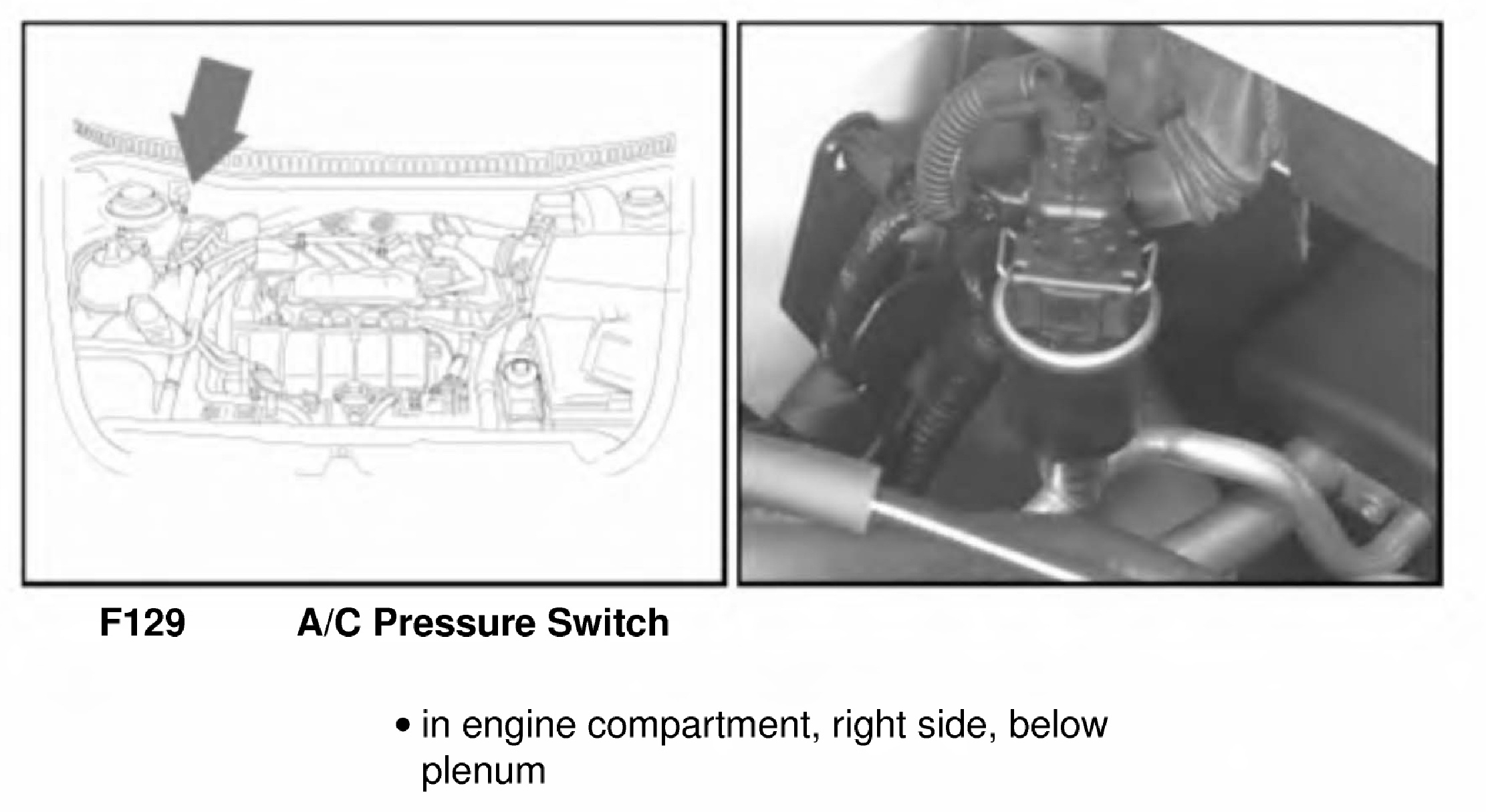 F129 A/C Pressure Switch

• in engine compartment, right side, below plenum