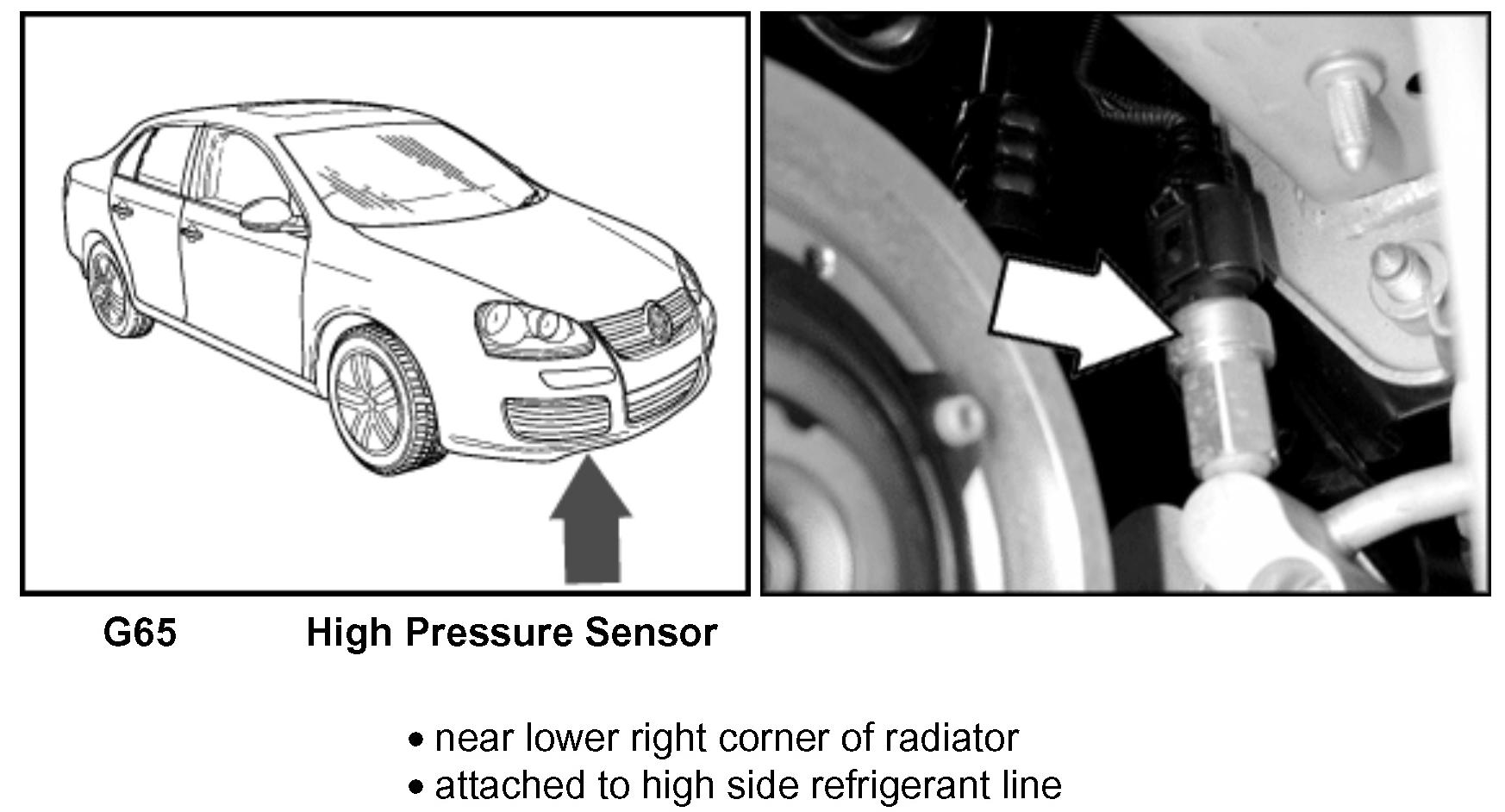 G65 High Pressure Sensor

• near lower right corner of radiator
• attached to high side refrigerant line