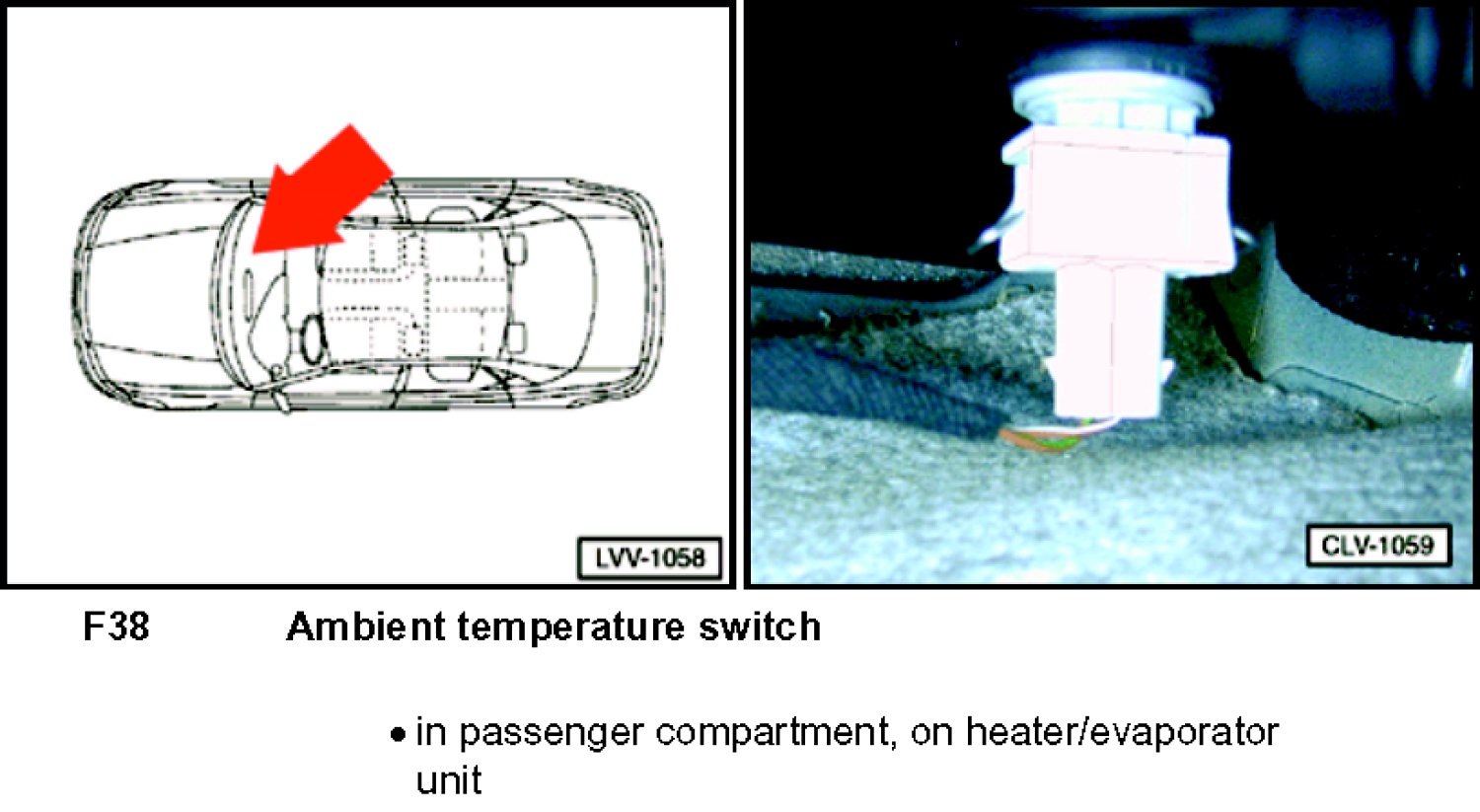 LVV-1058

CLV-1059

F38 Ambient temperature switch

• in passenger compartment, on heater/evaporator unit