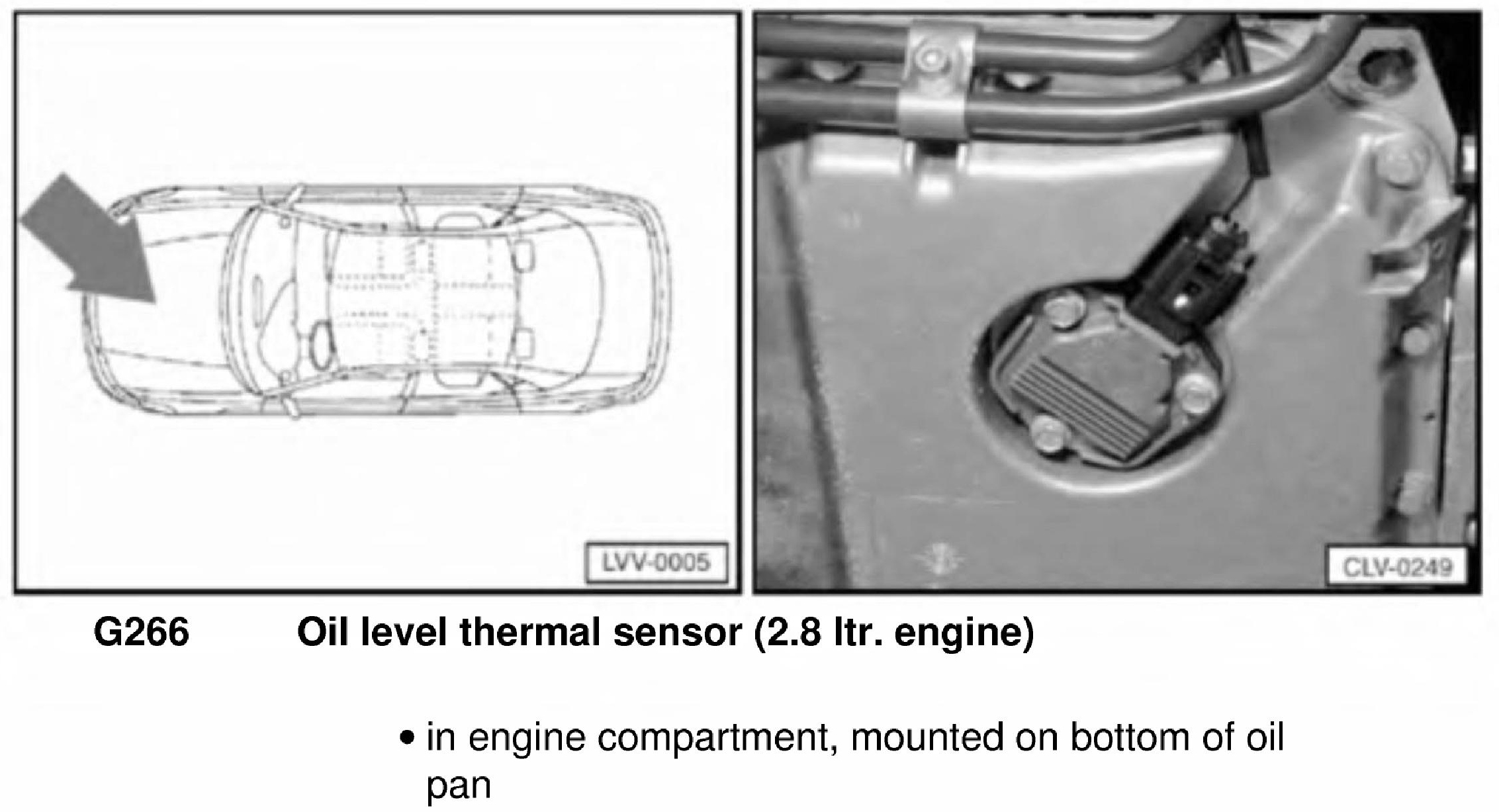 LVV-0005

CLV-0249

G266 Oil level thermal sensor (2.8 ltr. engine)

• in engine compartment, mounted on bottom of oil pan