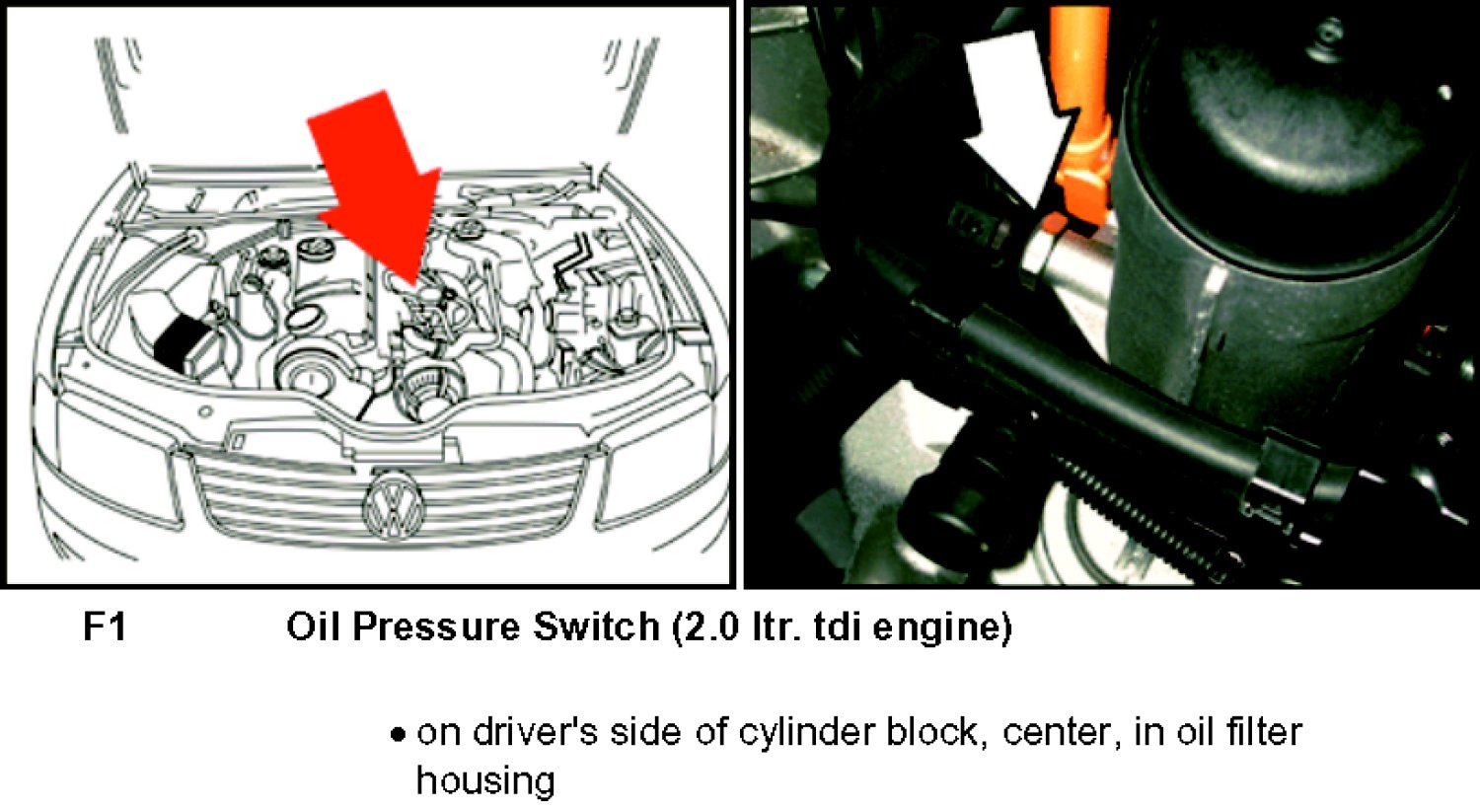 F1 Oil Pressure Switch (2.0 ltr. tdi engine)

• on driver's side of cylinder block, center, in oil filter housing