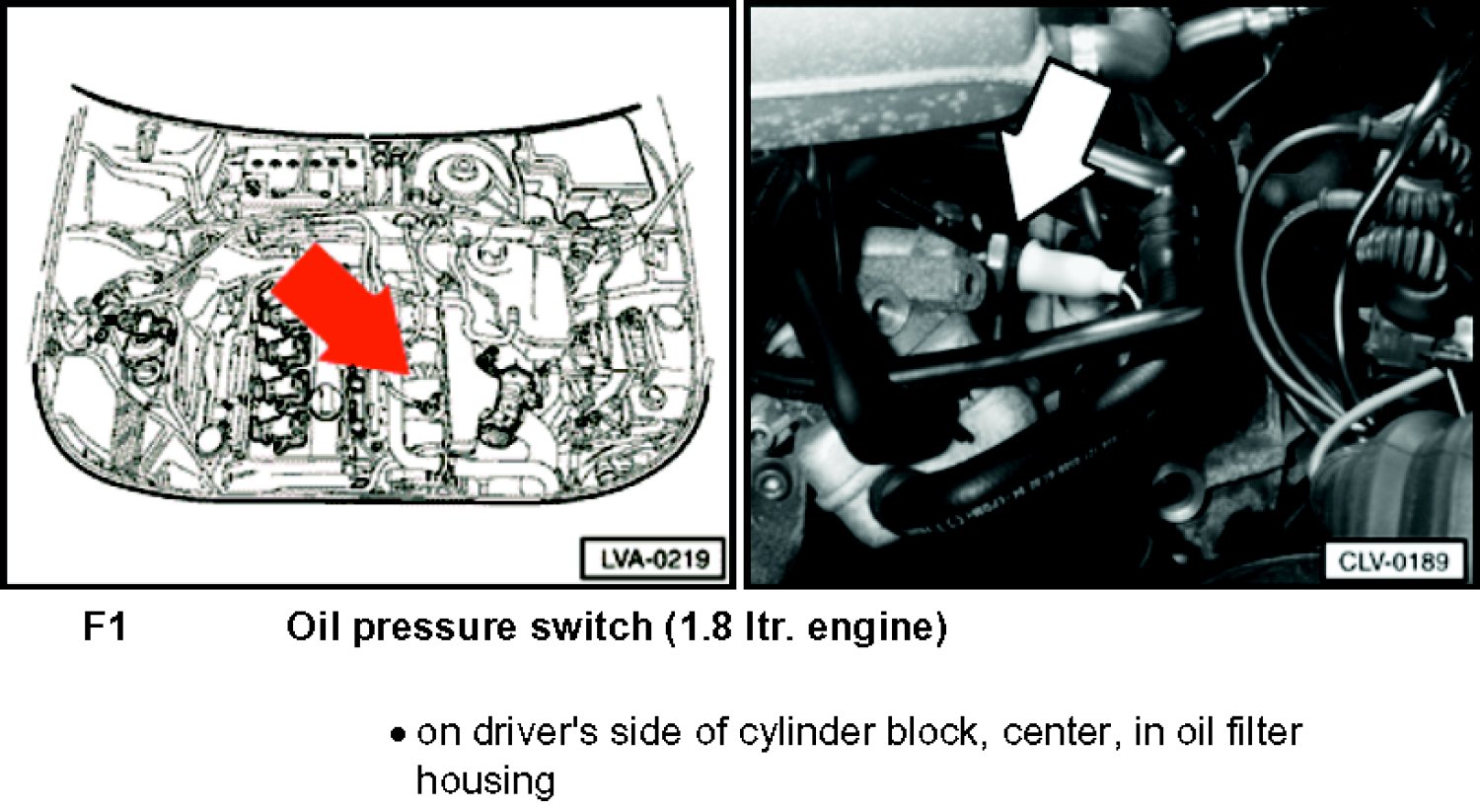 LVA-0219

CLV-0189

F1 Oil pressure switch (1.8 ltr. engine)

• on driver's side of cylinder block, center, in oil filter housing