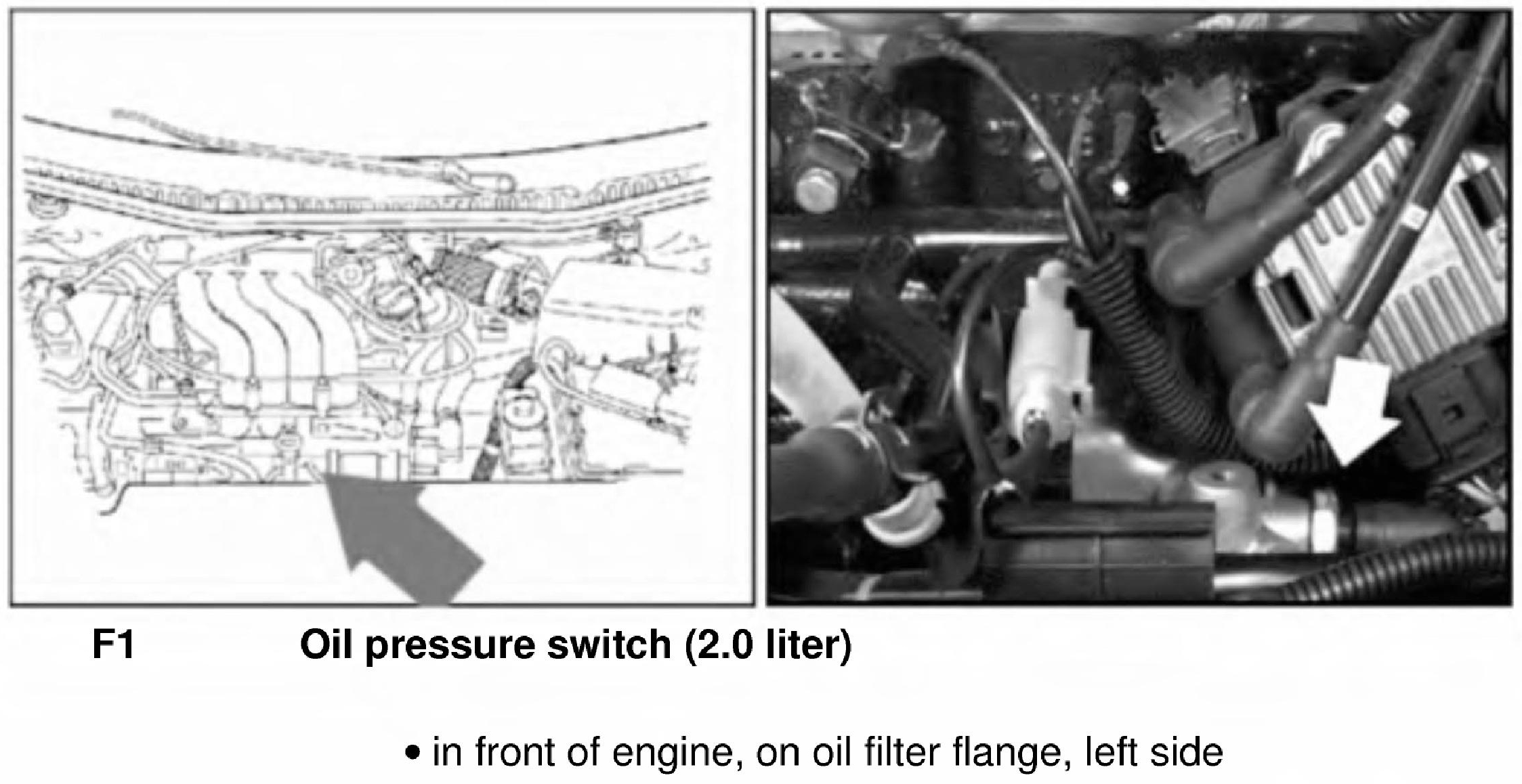 F1 Oil pressure switch (2.0 liter)

• in front of engine, on oil filter flange, left side