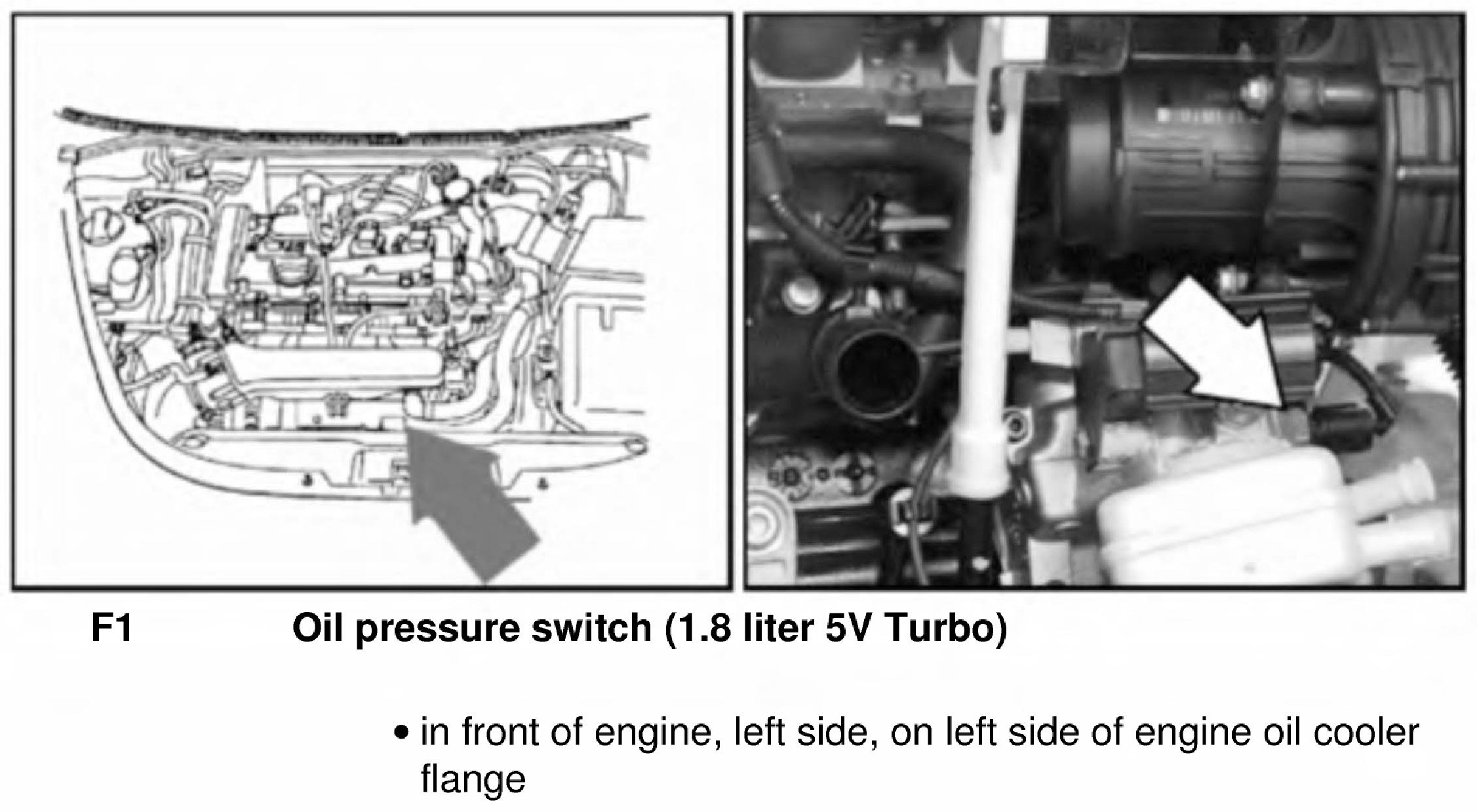 F1 Oil pressure switch (1.8 liter 5V Turbo)

• in front of engine, left side, on left side of engine oil cooler flange