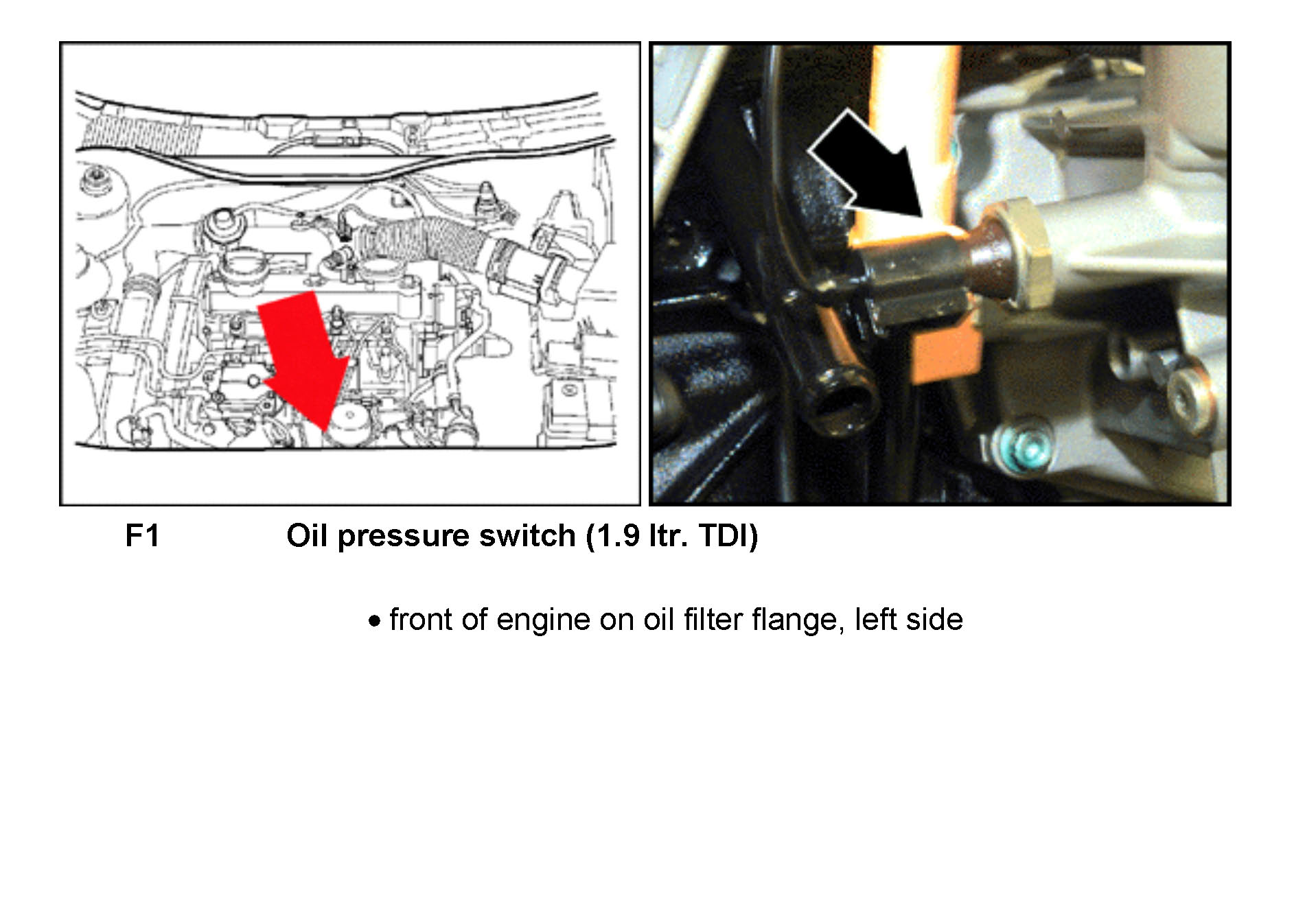 F1 Oil pressure switch (1.9 ltr. TDI)

• front of engine on oil filter flange, left side