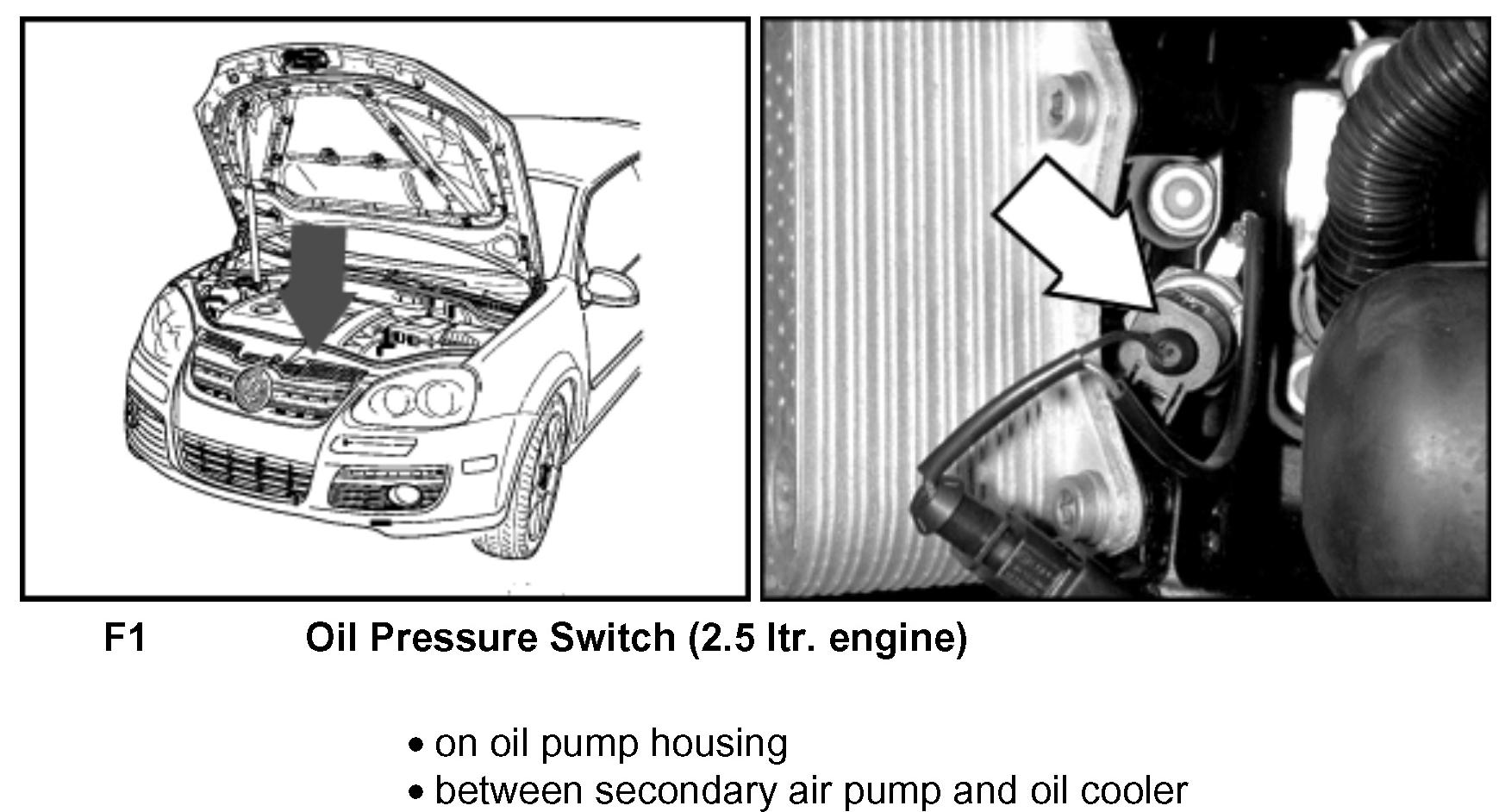 F1 Oil Pressure Switch (2.5 ltr. engine)

• on oil pump housing
• between secondary air pump and oil cooler