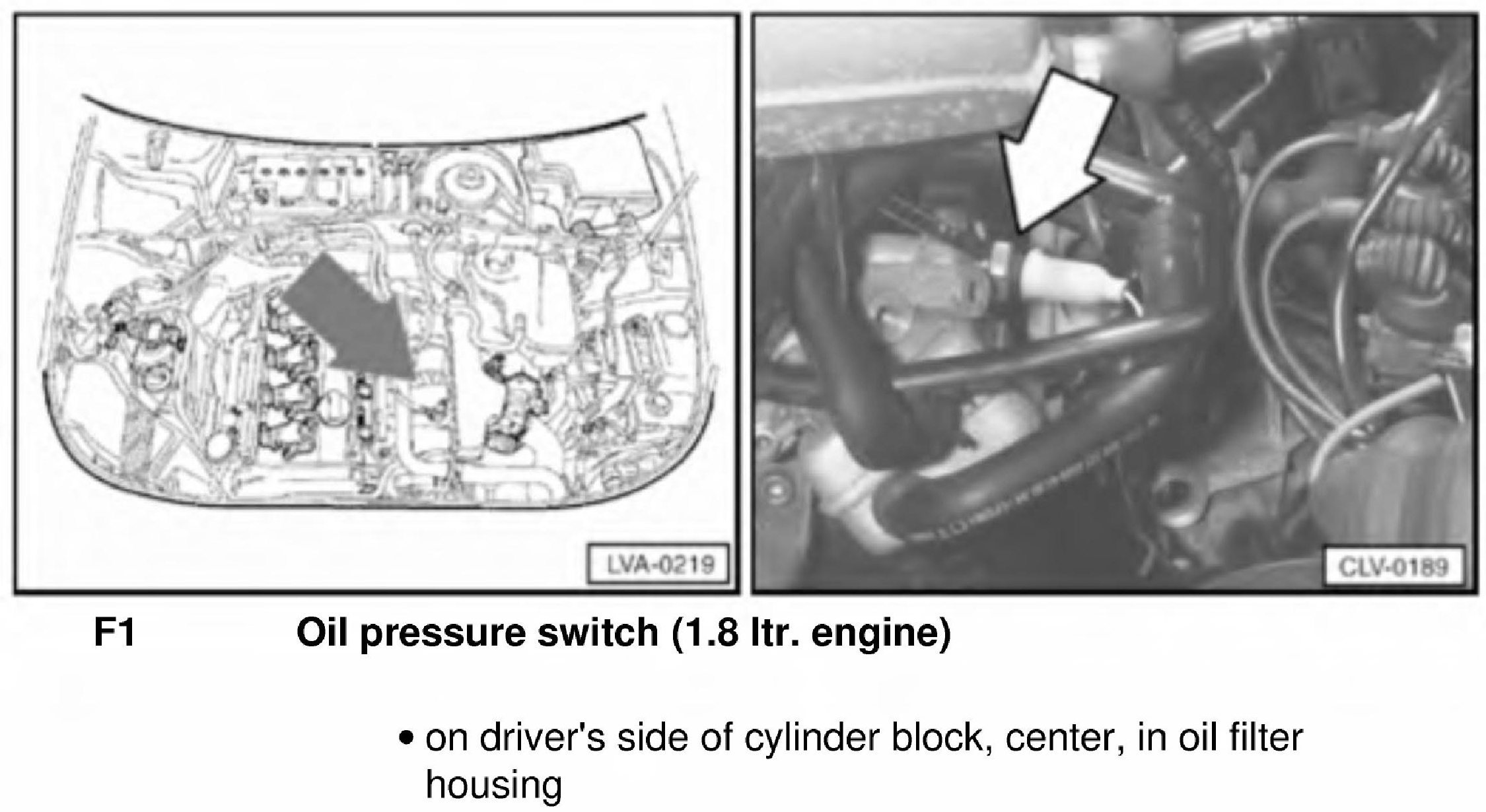 LVA-0219

CLV-0189

F1

Oil pressure switch (1.8 ltr. engine)

• on driver's side of cylinder block, center, in oil filter housing