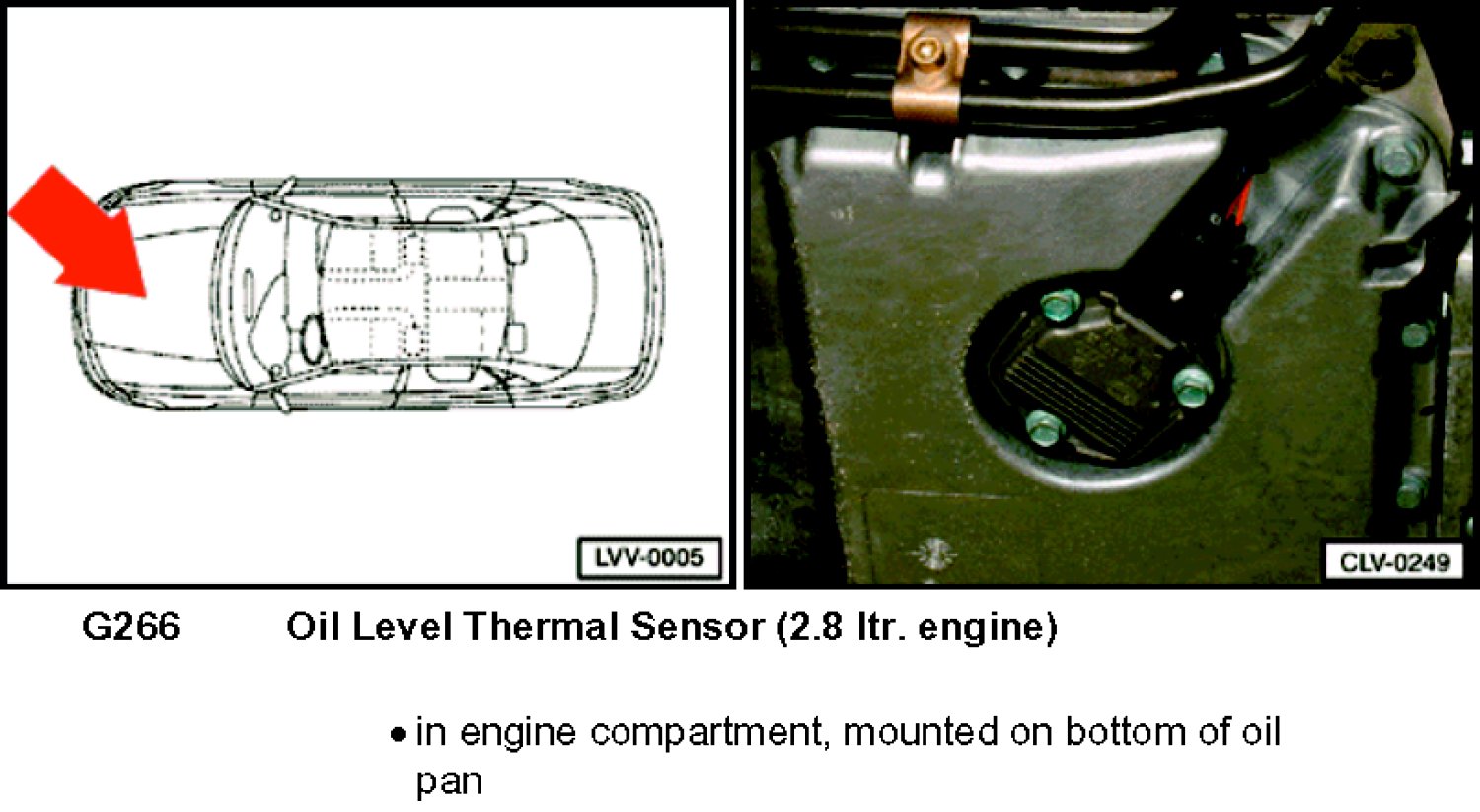 LVV-0005

CLV-0249

G266 Oil Level Thermal Sensor (2.8 ltr. engine)

• in engine compartment, mounted on bottom of oil pan