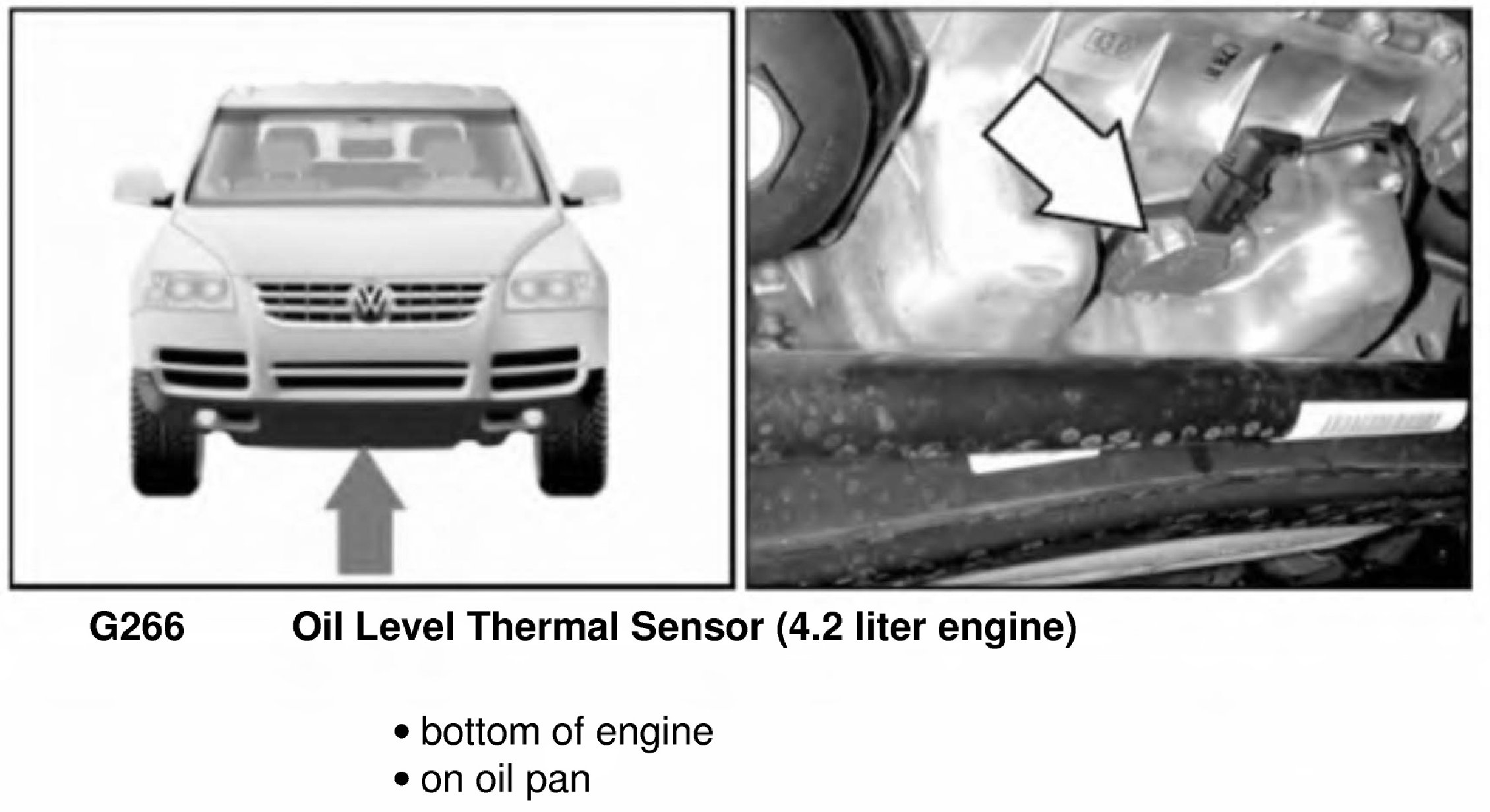 G266 Oil Level Thermal Sensor (4.2 liter engine)

• bottom of engine
• on oil pan