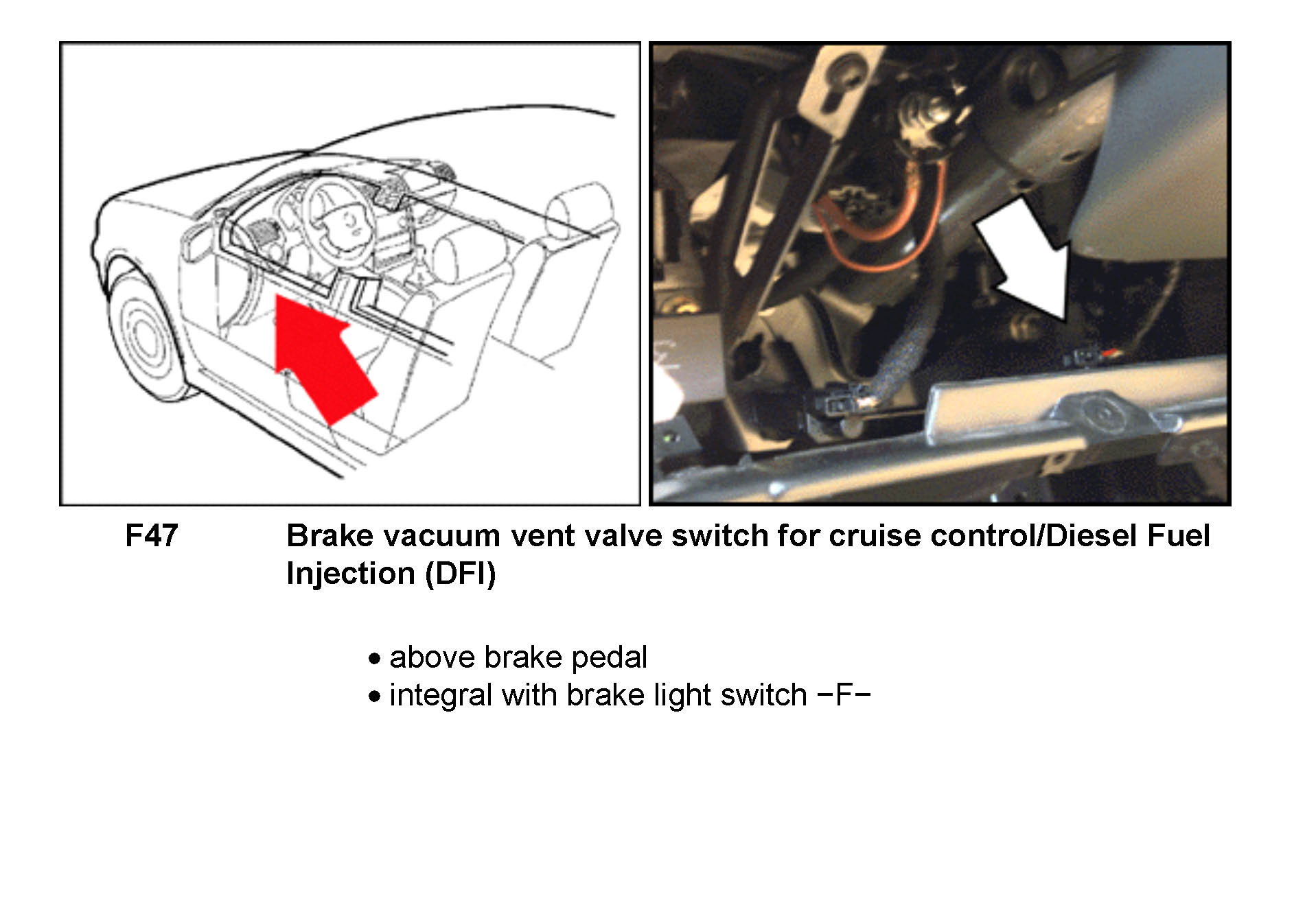 F47 Brake vacuum vent valve switch for cruise control/Diesel Fuel Injection (DFI)

• above brake pedal
• integral with brake light switch −F−