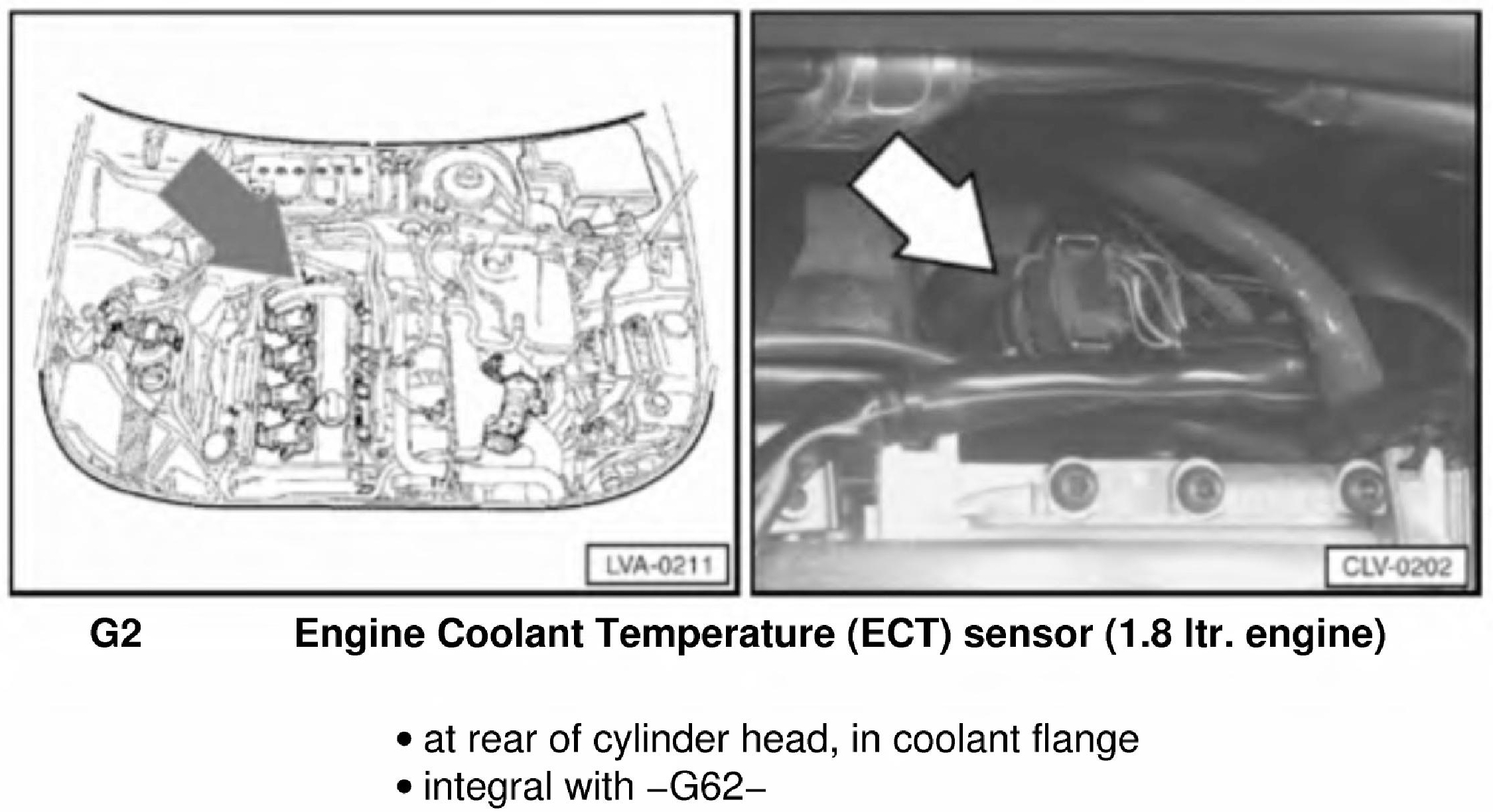 LVA-0211

CLV-0202

G2 Engine Coolant Temperature (ECT) sensor (1.8 ltr. engine)

• at rear of cylinder head, in coolant flange
• integral with –G62–