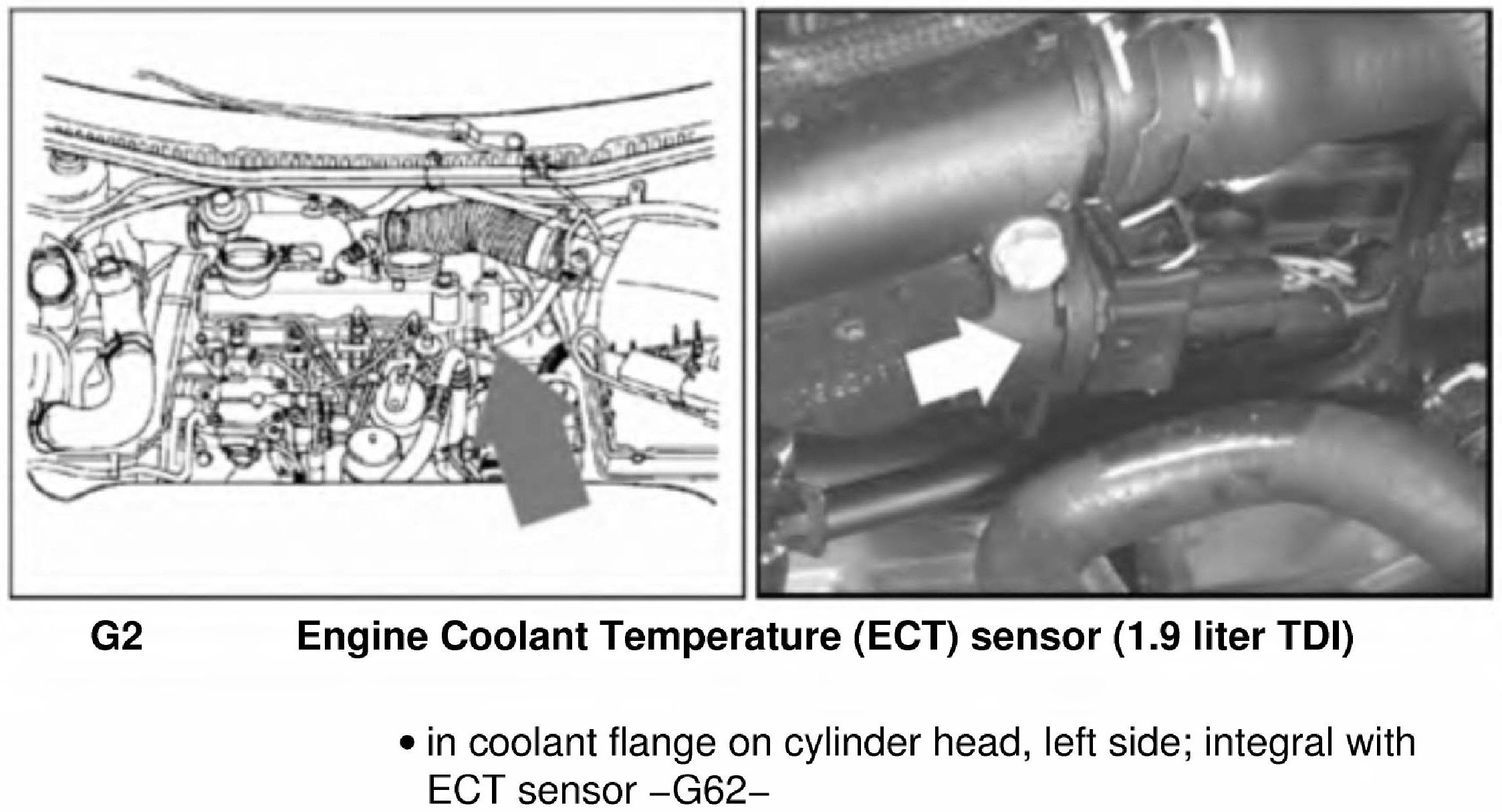 G2 Engine Coolant Temperature (ECT) sensor (1.9 liter TDI)

• in coolant flange on cylinder head, left side; integral with ECT sensor –G62–