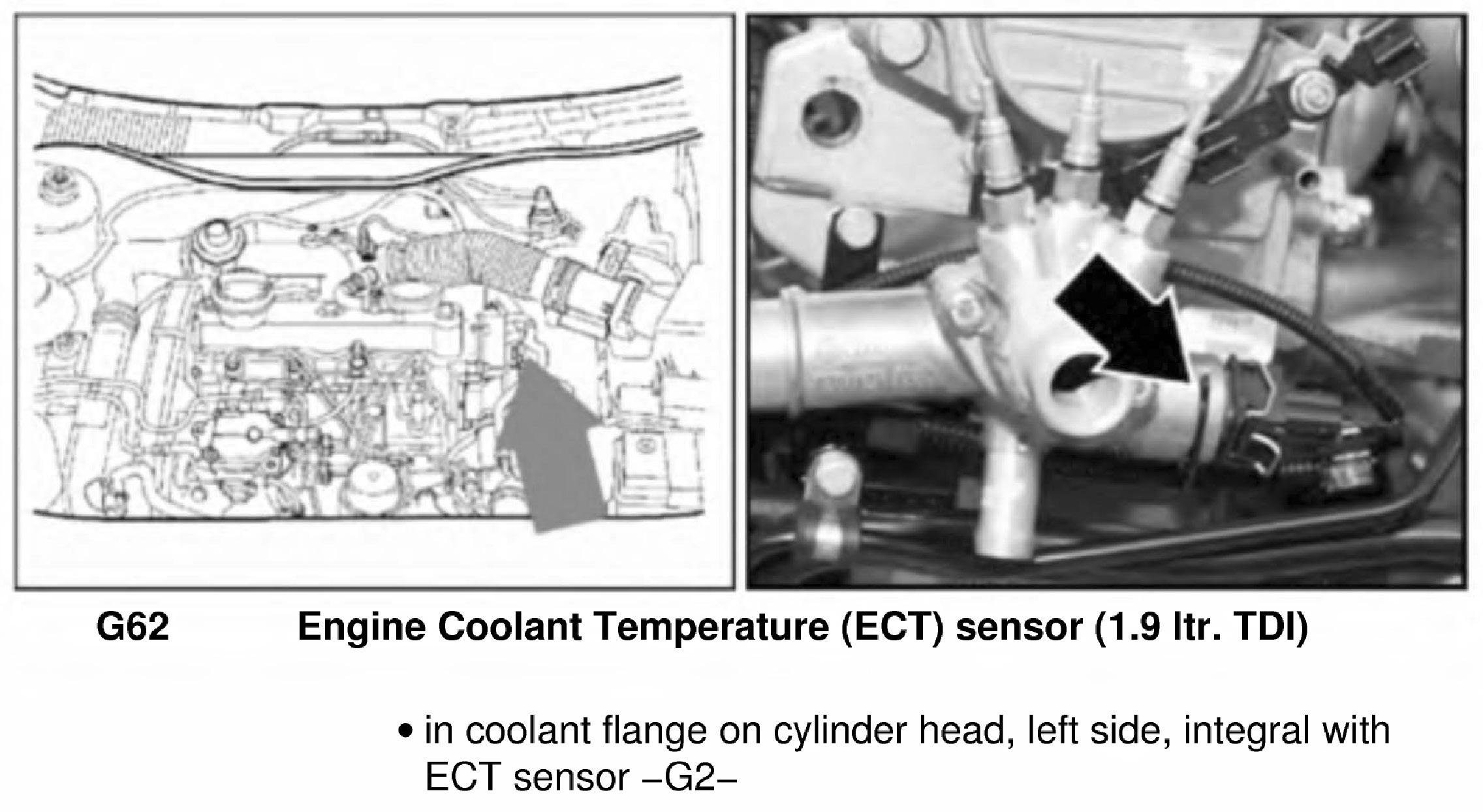 G62 Engine Coolant Temperature (ECT) sensor (1.9 ltr. TDI)

• in coolant flange on cylinder head, left side, integral with ECT sensor –G2–