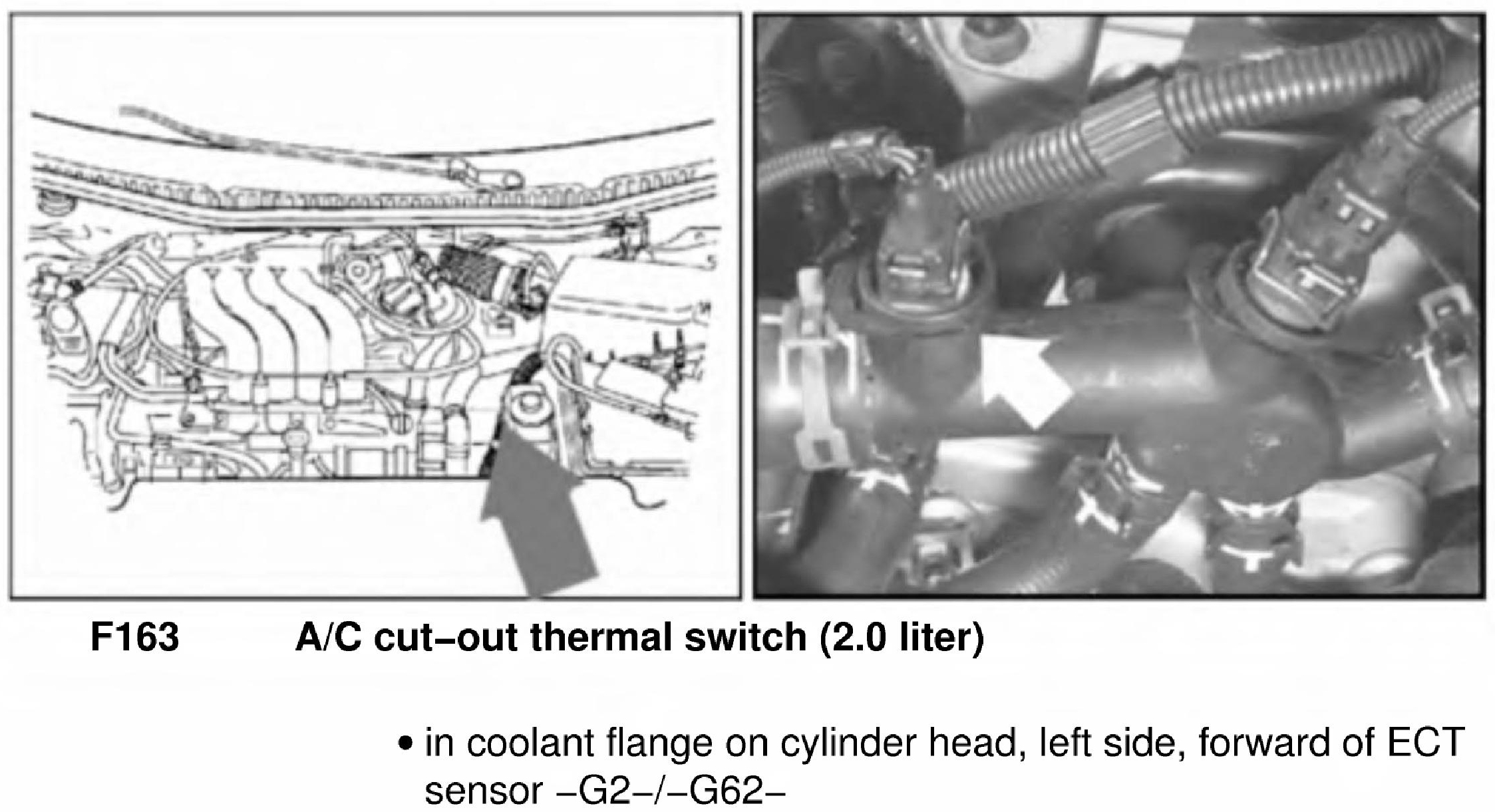 F163 A/C cut–out thermal switch (2.0 liter)

• in coolant flange on cylinder head, left side, forward of ECT sensor –G2–/–G62–