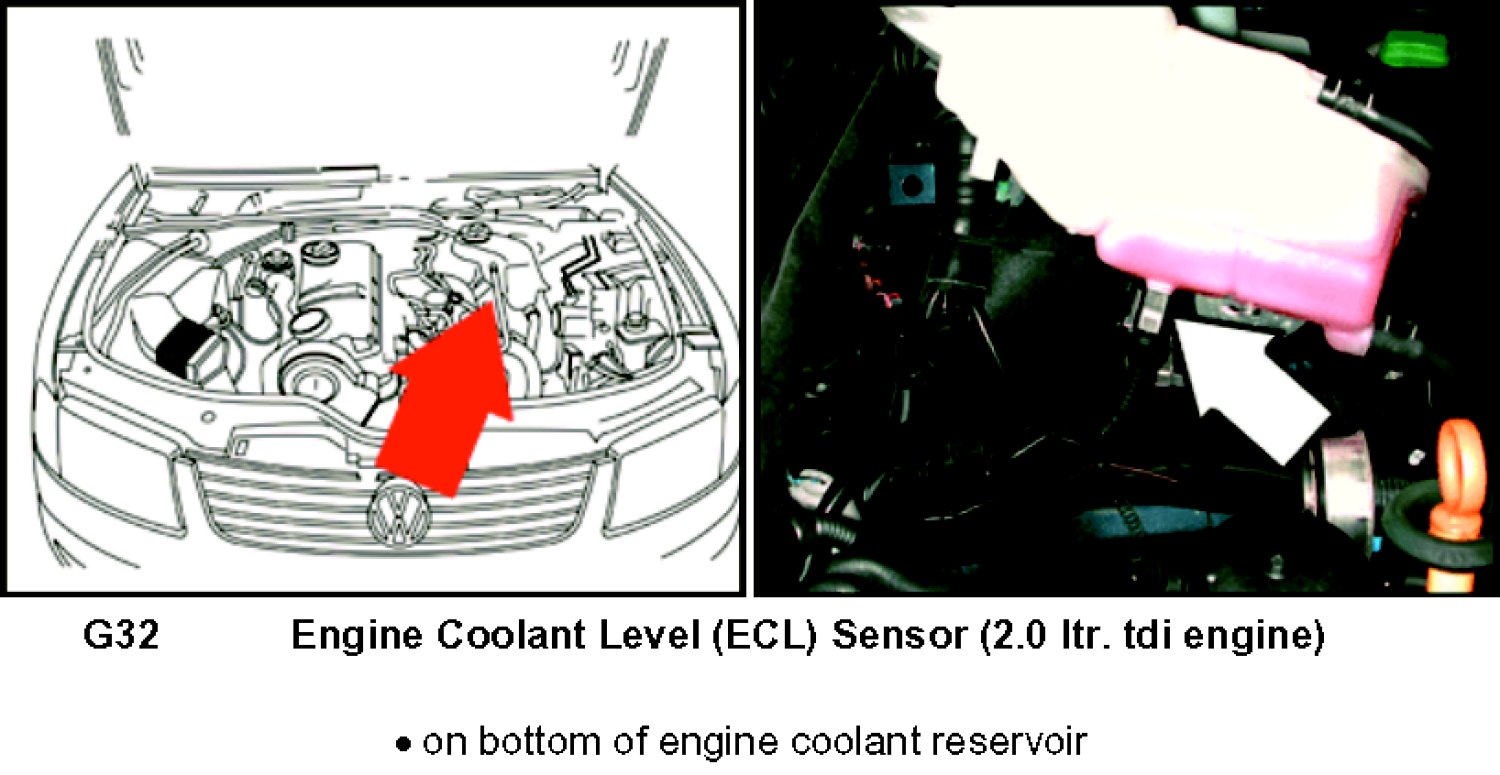 G32 Engine Coolant Level (ECL) Sensor (2.0 ltr. tdi engine)

• on bottom of engine coolant reservoir