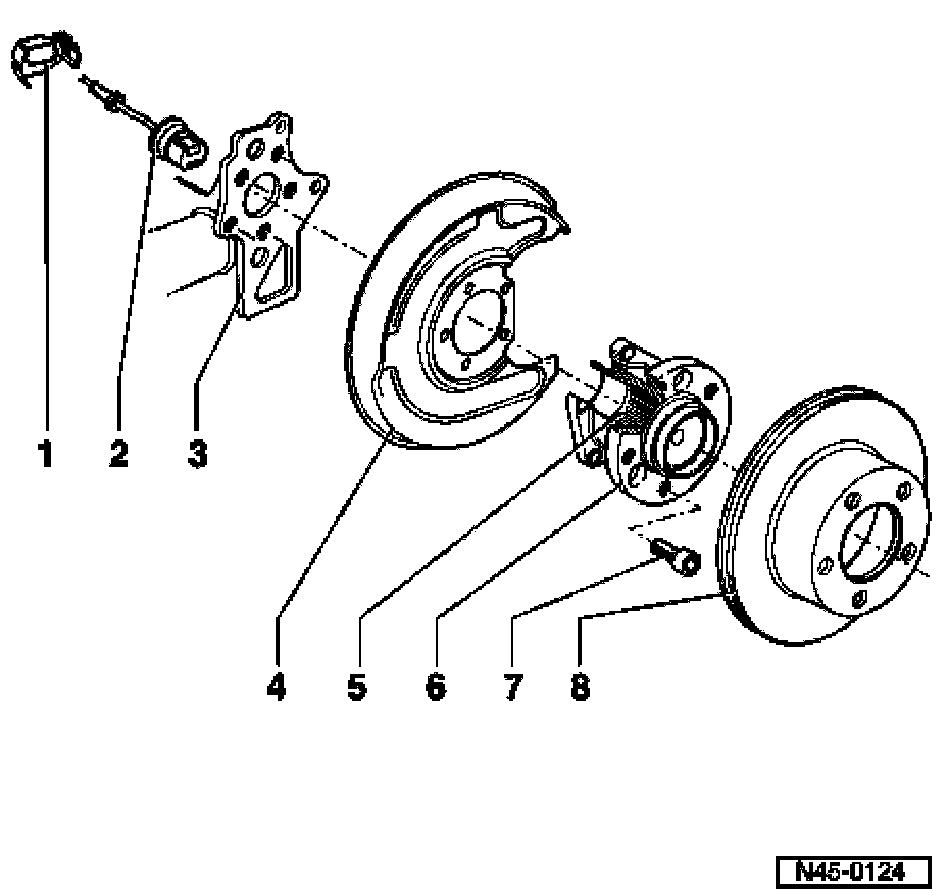 1 2 3

4 5 6 7 8

N45-0124