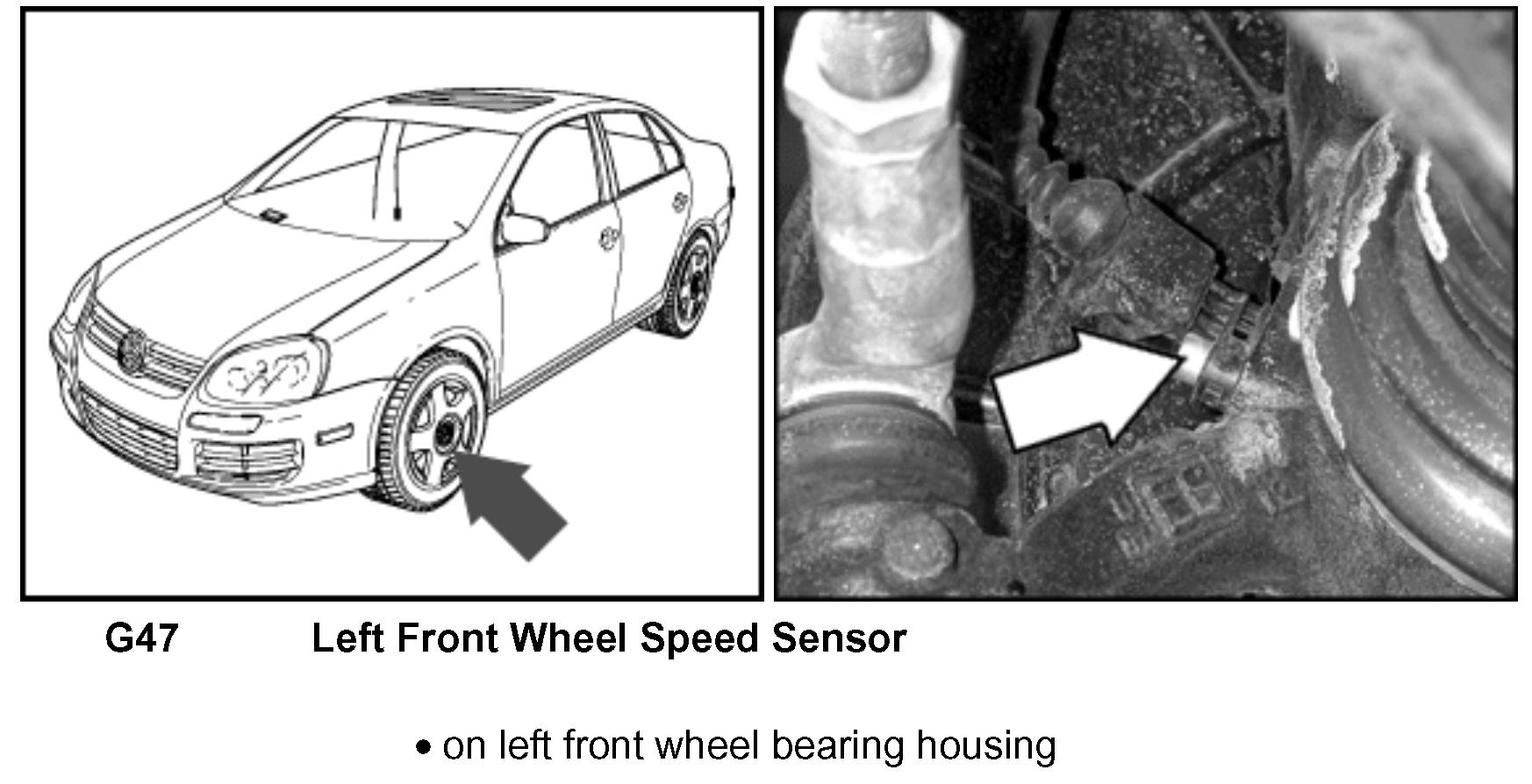 G47 Left Front Wheel Speed Sensor

• on left front wheel bearing housing