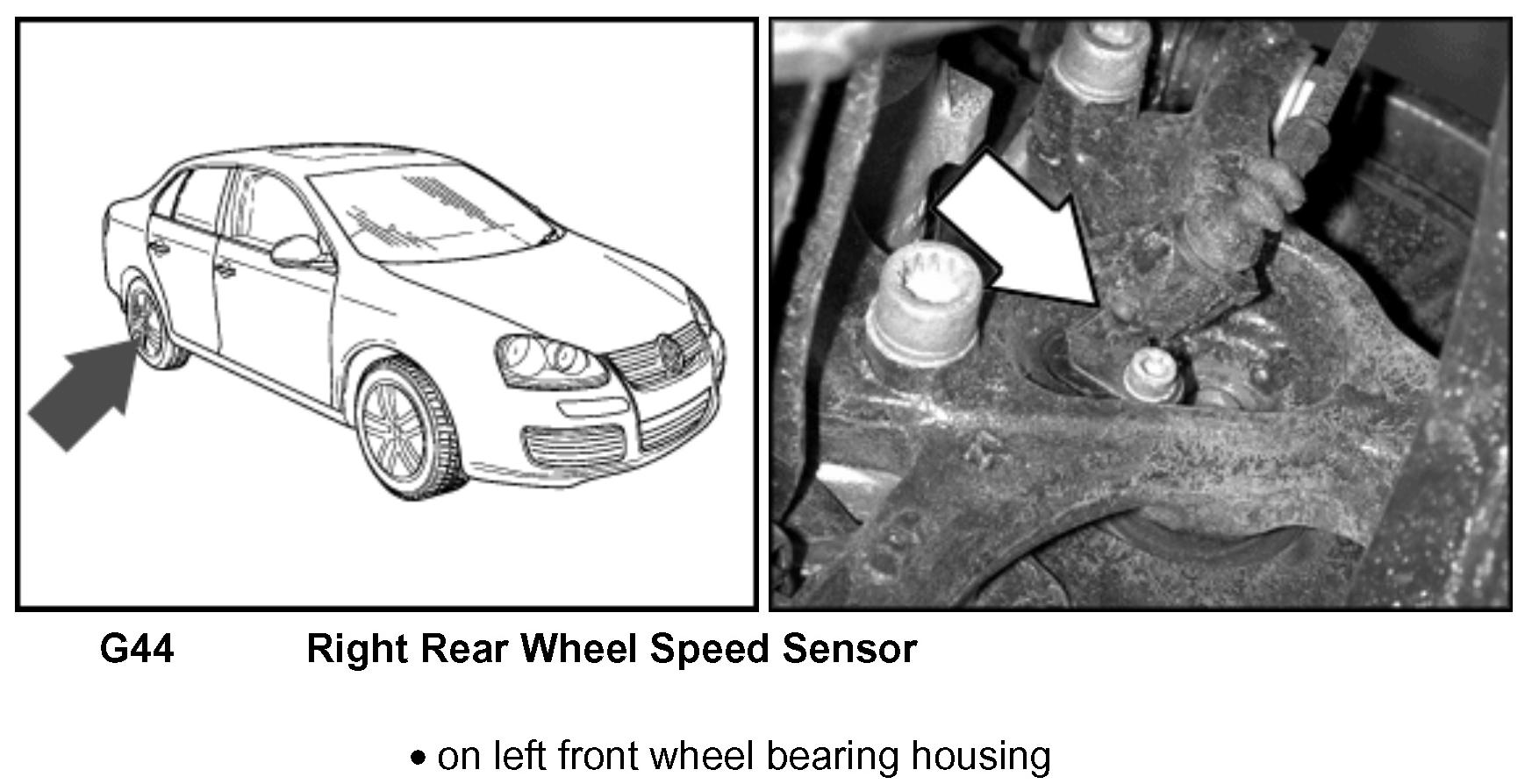 G44 Right Rear Wheel Speed Sensor

• on left front wheel bearing housing