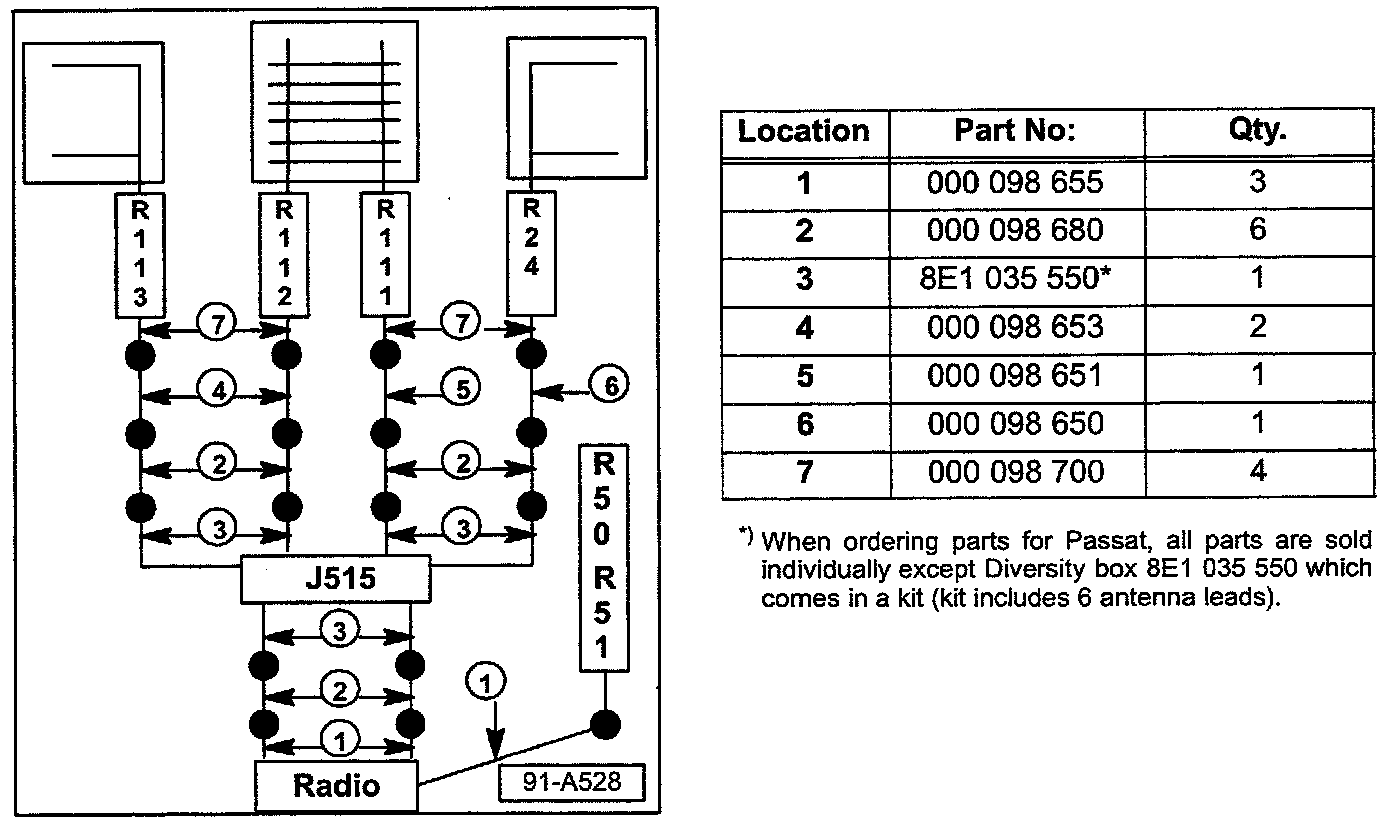 R113
R112
R111
R24
7
7
4
5
6
2
2
3
3
R50
R51
J515
3
2
1
1
Radio
91-A528

| Location | Part No: | Qty. |
|---|---|---|
| 1 | 000 098 655 | 3 |
| 2 | 000 098 680 | 6 |
| 3 | 8E1 035 550* | 1 |
| 4 | 000 098 653 | 2 |
| 5 | 000 098 651 | 1 |
| 6 | 000 098 650 | 1 |
| 7 | 000 098 700 | 4 |

*) When ordering parts for Passat, all parts are sold individually except Diversity box 8E1 035 550 which comes in a kit (kit includes 6 antenna leads).