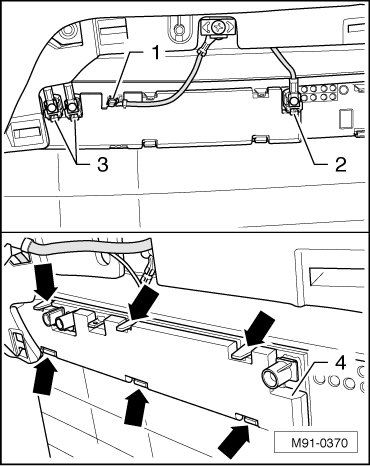 1
3
2
4
M91-0370