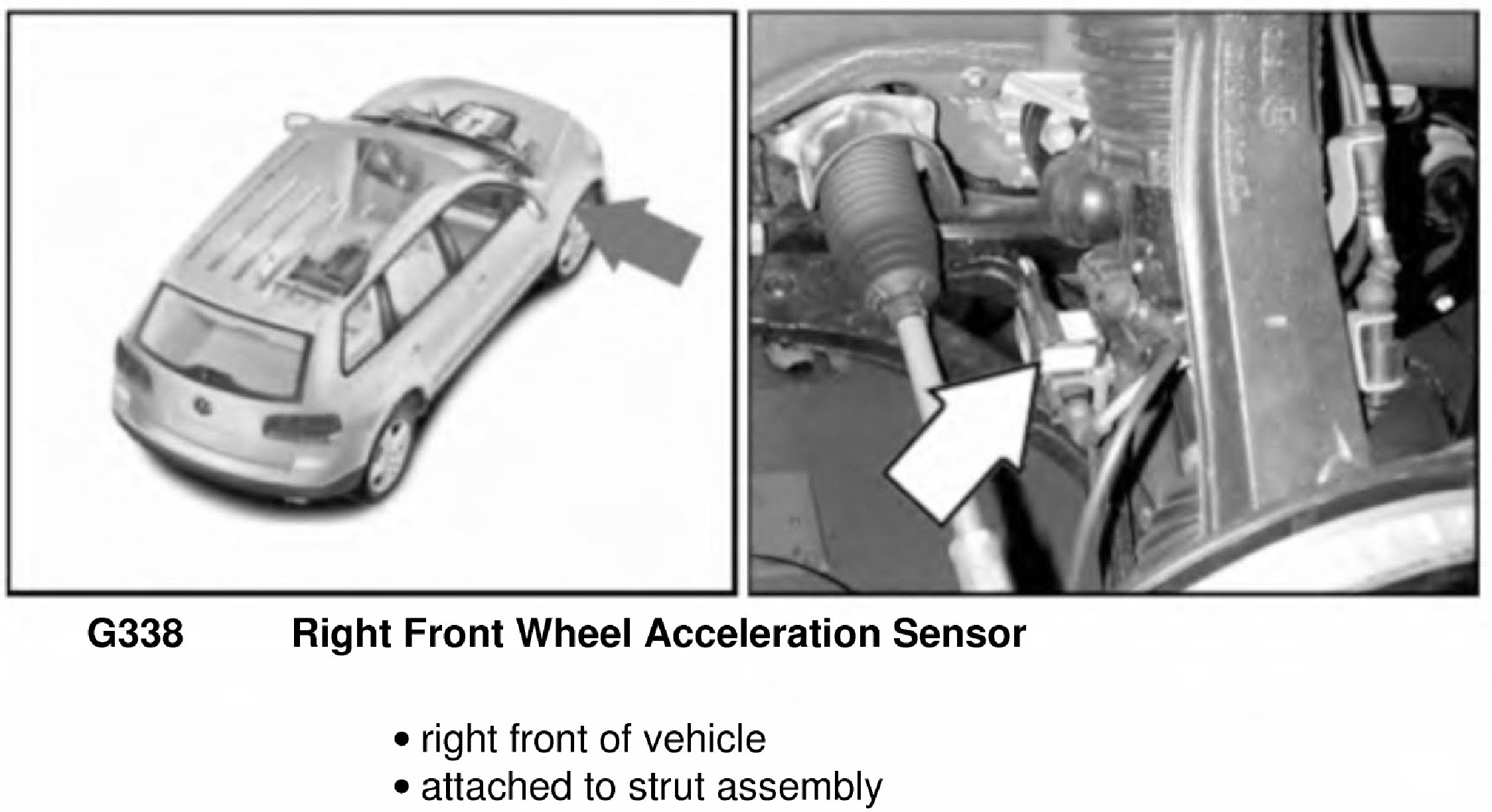 G338 Right Front Wheel Acceleration Sensor

• right front of vehicle
• attached to strut assembly