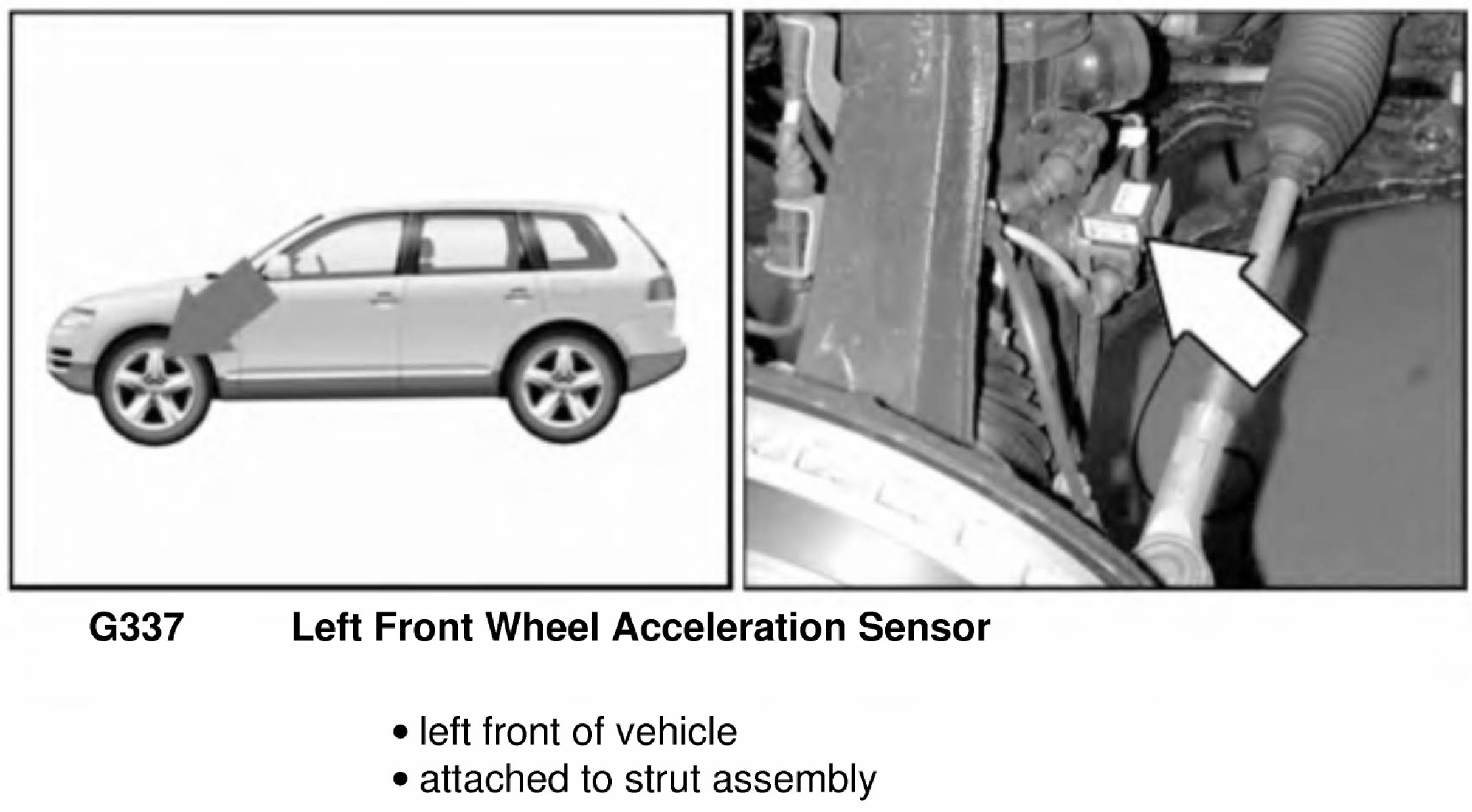 G337 Left Front Wheel Acceleration Sensor

• left front of vehicle
• attached to strut assembly