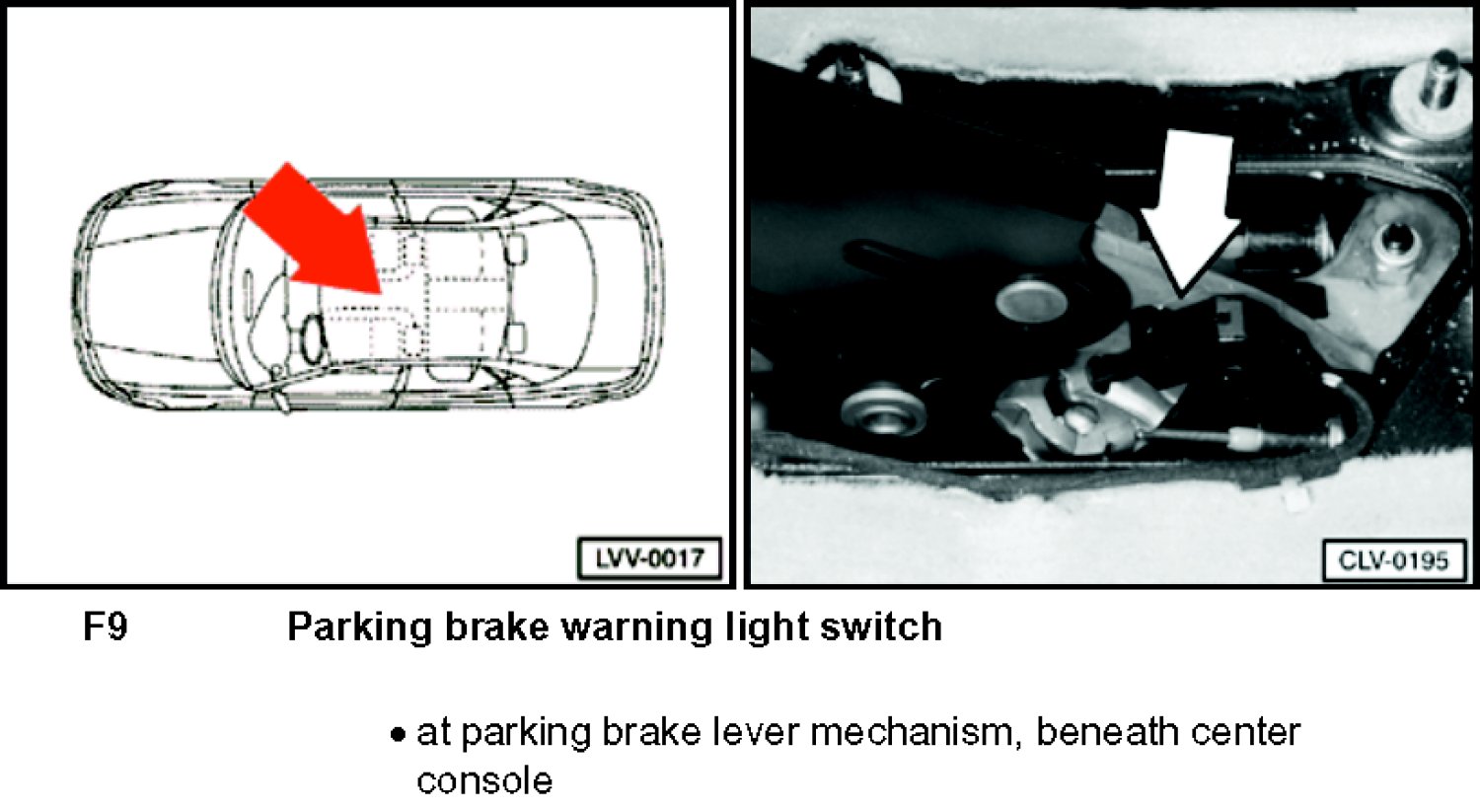 LVV-0017

CLV-0195

F9 Parking brake warning light switch

• at parking brake lever mechanism, beneath center console