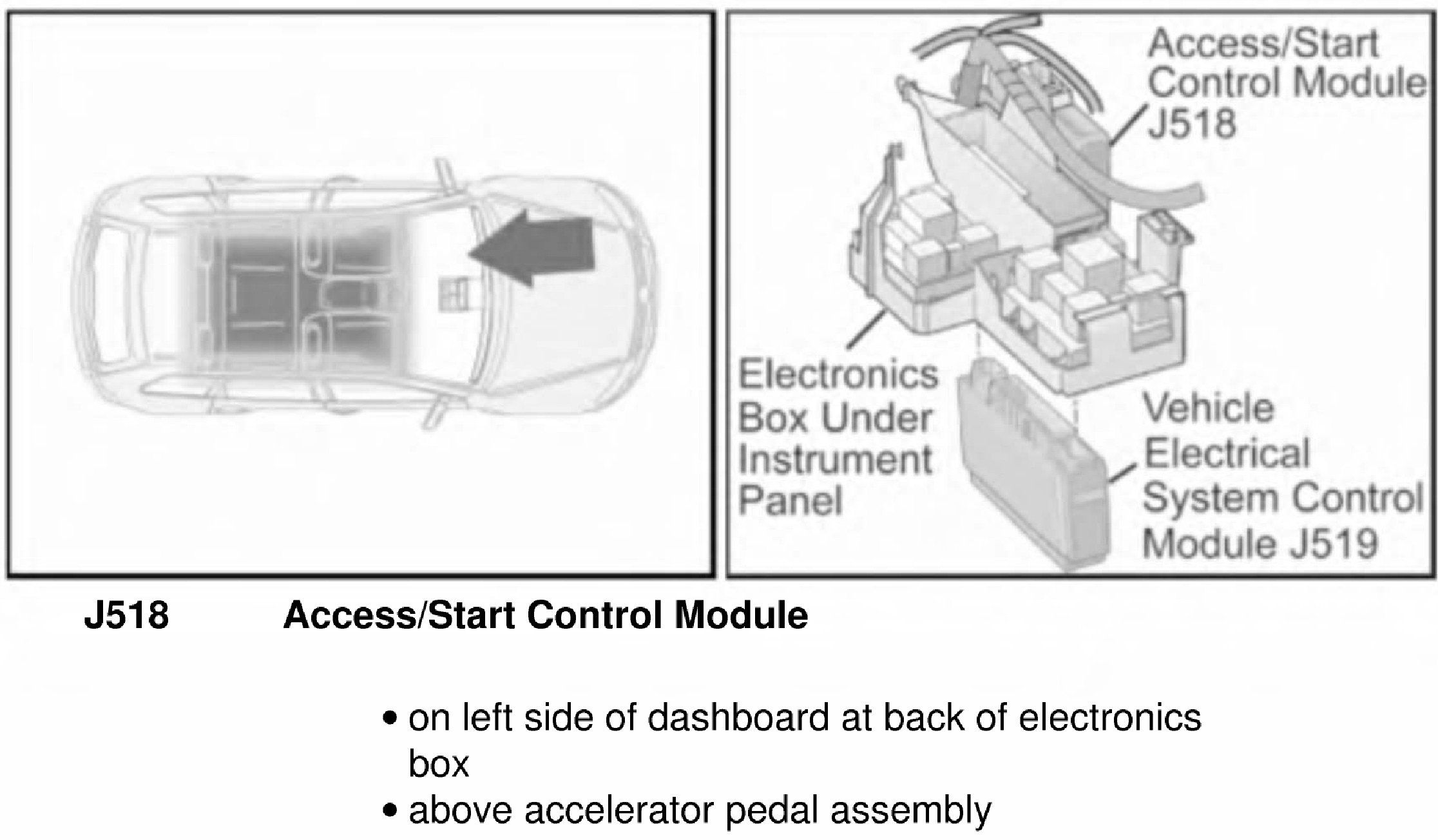 Access/Start Control Module J518

Electronics Box Under Instrument Panel

Vehicle Electrical System Control Module J519

J518 Access/Start Control Module

• on left side of dashboard at back of electronics box
• above accelerator pedal assembly