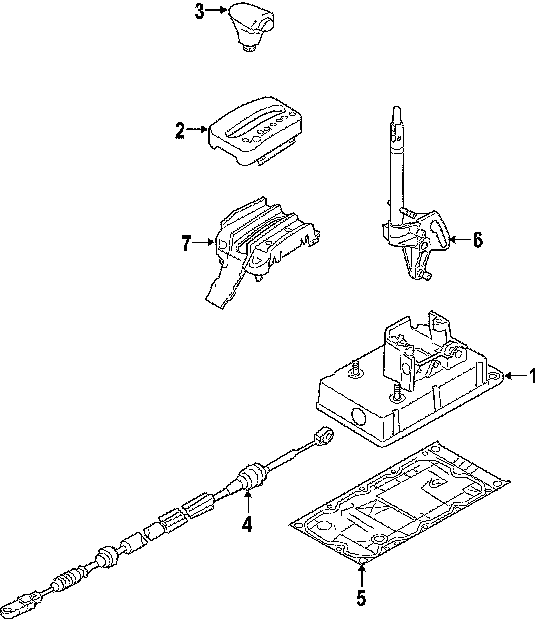 3
2
7
6
1
4
5