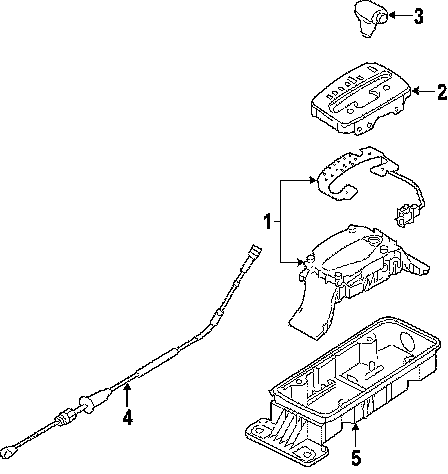 3
2
1
4
5