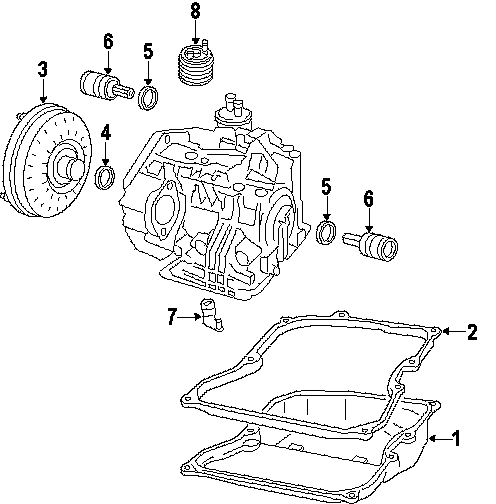 8
6
5
3
4
5
6
7
2
1