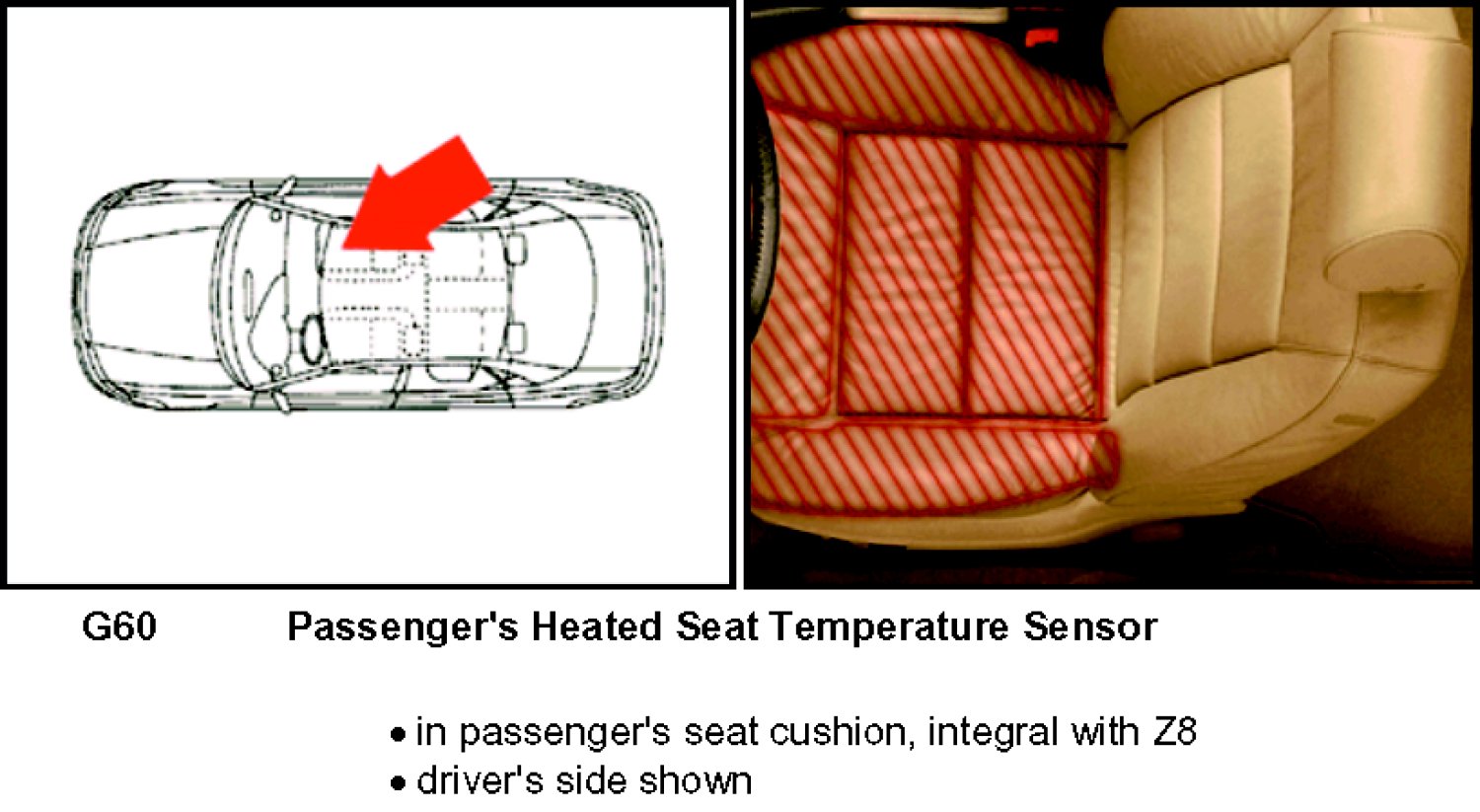 G60 Passenger's Heated Seat Temperature Sensor

• in passenger's seat cushion, integral with Z8
• driver's side shown