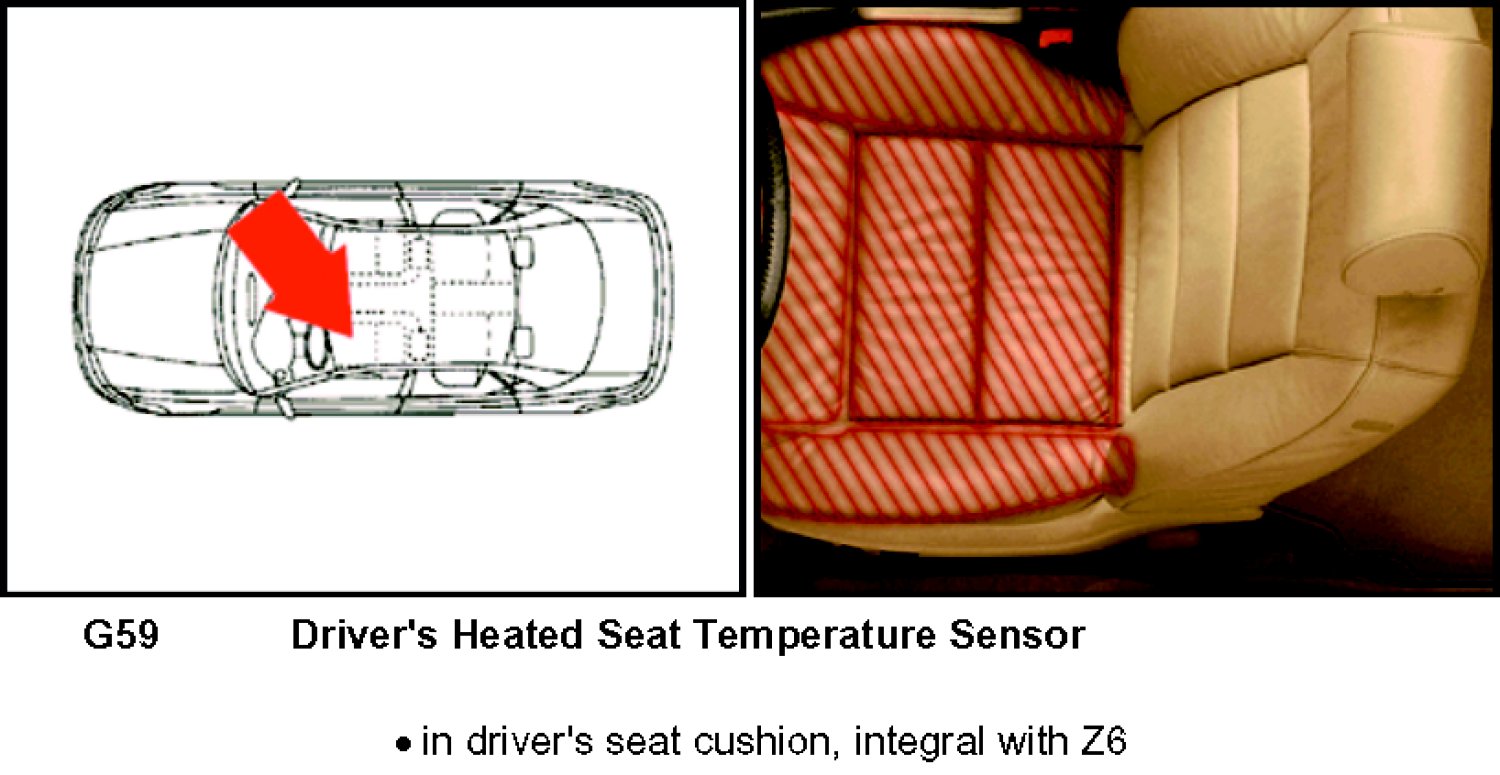 G59 Driver's Heated Seat Temperature Sensor

• in driver's seat cushion, integral with Z6