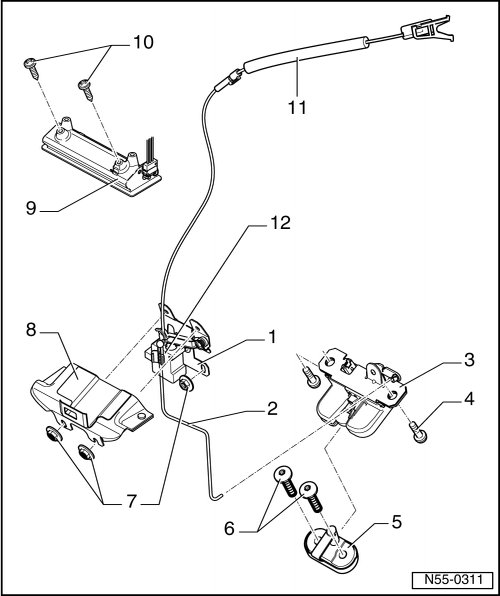 10

11

9

12

8

1

3

2

4

7

6

5

N55-0311